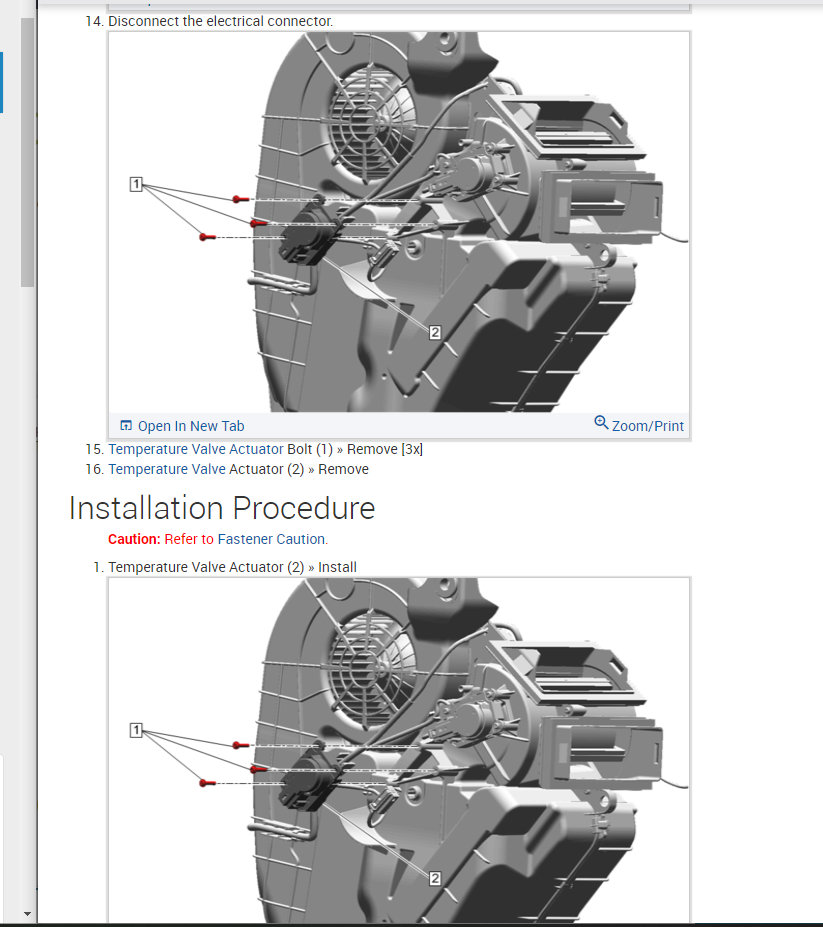 14. Disconnect the electrical connector.

1

2

Open In New Tab

Zoom/Print

15. Temperature Valve Actuator Bolt (1) » Remove [3x]
16. Temperature Valve Actuator (2) » Remove

Installation Procedure

Caution: Refer to Fastener Caution.

1. Temperature Valve Actuator (2) » Install

1

2