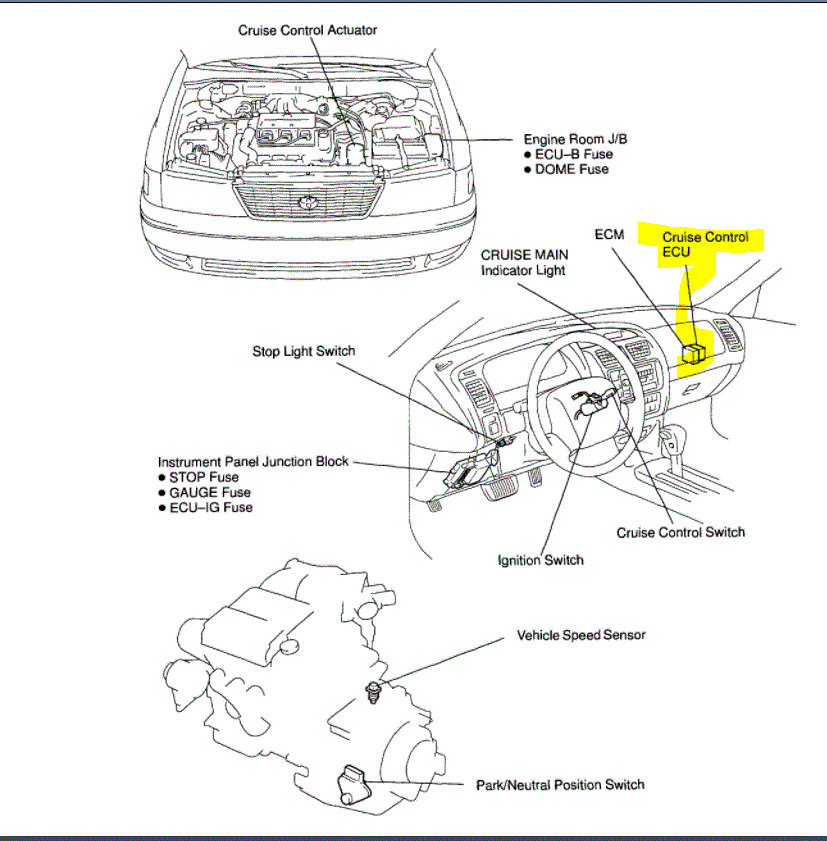 Cruise Control Actuator

Engine Room J/B
● ECU–B Fuse
● DOME Fuse

ECM

Cruise Control
ECU

CRUISE MAIN
Indicator Light

Stop Light Switch

Instrument Panel Junction Block
● STOP Fuse
● GAUGE Fuse
● ECU–IG Fuse

Cruise Control Switch

Ignition Switch

Vehicle Speed Sensor

Park/Neutral Position Switch