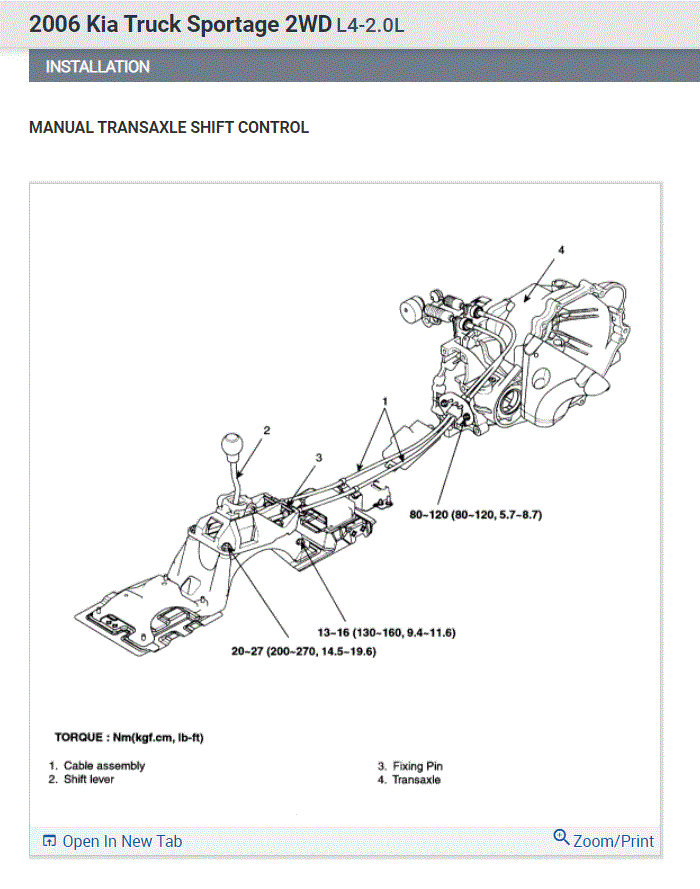 2006 Kia Truck Sportage 2WD L4-2.0L

INSTALLATION

MANUAL TRANSAXLE SHIFT CONTROL

4

1

2

3

80~120 (80~120, 5.7~8.7)

13~16 (130~160, 9.4~11.6)

20~27 (200~270, 14.5~19.6)

TORQUE : Nm(kgf.cm, lb-ft)

1. Cable assembly
2. Shift lever

3. Fixing Pin
4. Transaxle

Open In New Tab

Zoom/Print