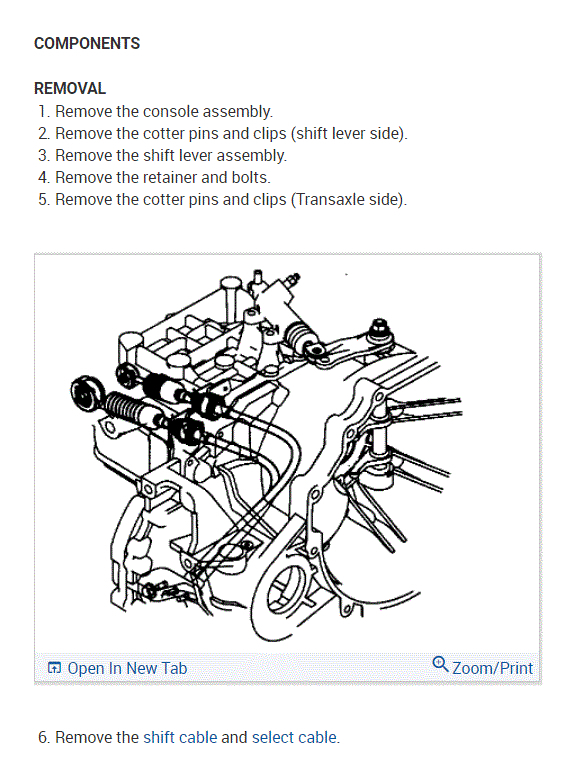 COMPONENTS

REMOVAL
1. Remove the console assembly.
2. Remove the cotter pins and clips (shift lever side).
3. Remove the shift lever assembly.
4. Remove the retainer and bolts.
5. Remove the cotter pins and clips (Transaxle side).

Open In New Tab
Zoom/Print

6. Remove the shift cable and select cable.