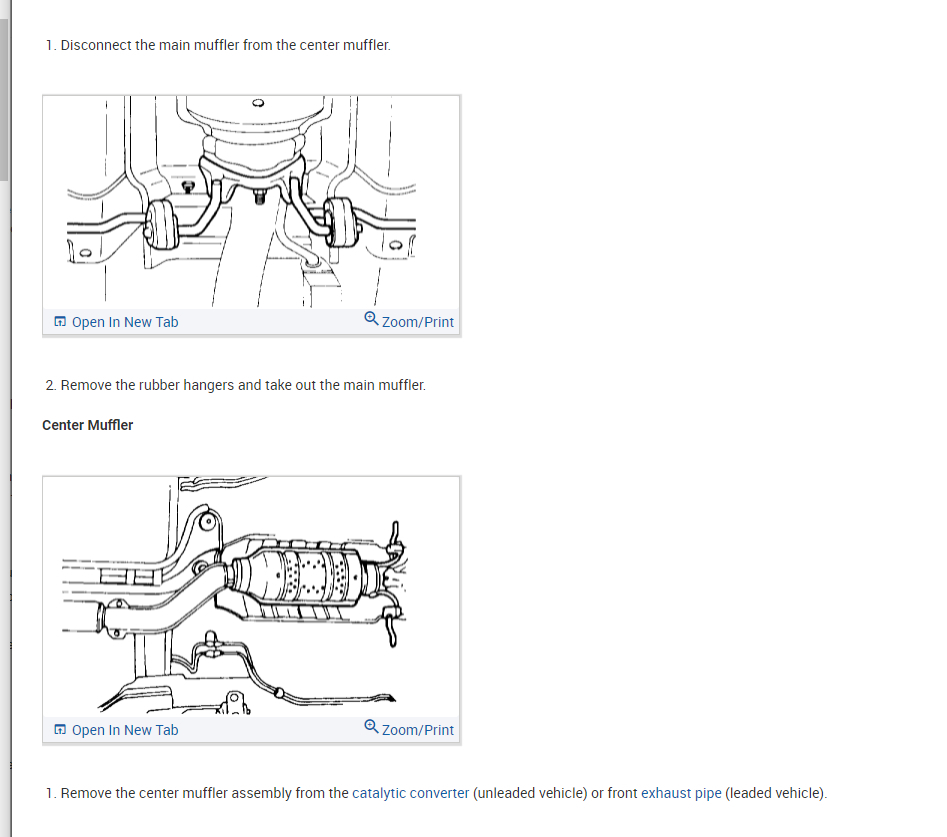 1. Disconnect the main muffler from the center muffler.

Open In New Tab Zoom/Print

2. Remove the rubber hangers and take out the main muffler.

Center Muffler

Open In New Tab Zoom/Print

1. Remove the center muffler assembly from the catalytic converter (unleaded vehicle) or front exhaust pipe (leaded vehicle).