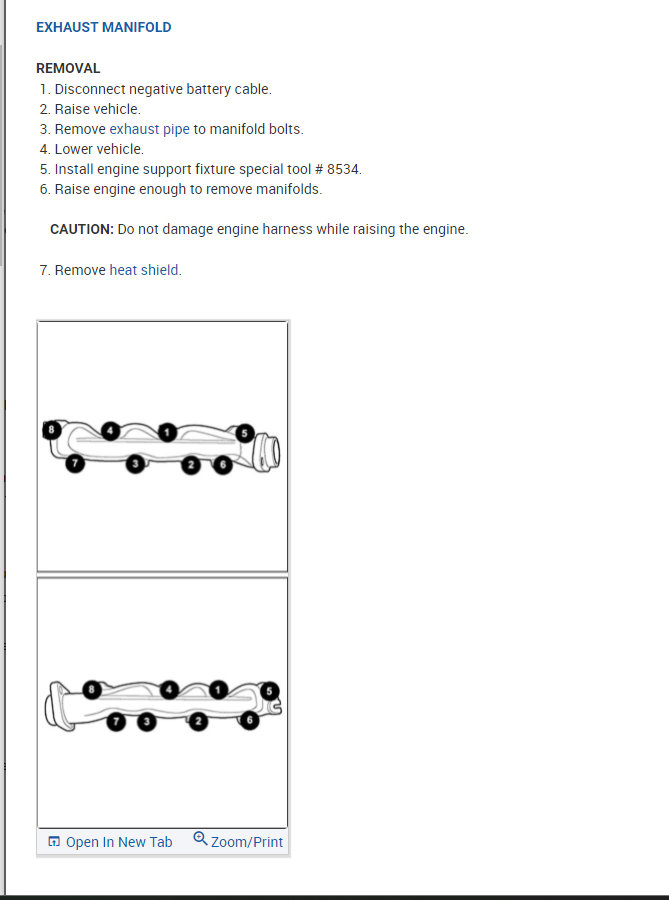 EXHAUST MANIFOLD

REMOVAL
1. Disconnect negative battery cable.
2. Raise vehicle.
3. Remove exhaust pipe to manifold bolts.
4. Lower vehicle.
5. Install engine support fixture special tool # 8534.
6. Raise engine enough to remove manifolds.

CAUTION: Do not damage engine harness while raising the engine.

7. Remove heat shield.

8 4 1 5
7 3 2 6

8 4 1 5
7 3 2 6

Open In New Tab Zoom/Print