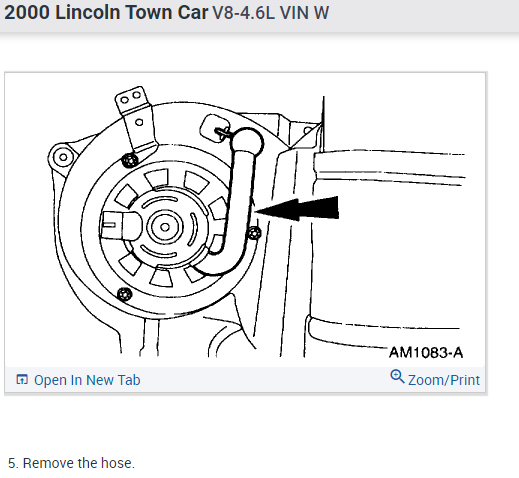 2000 Lincoln Town Car V8-4.6L VIN W

AM1083-A

Open In New Tab

Zoom/Print

5. Remove the hose.