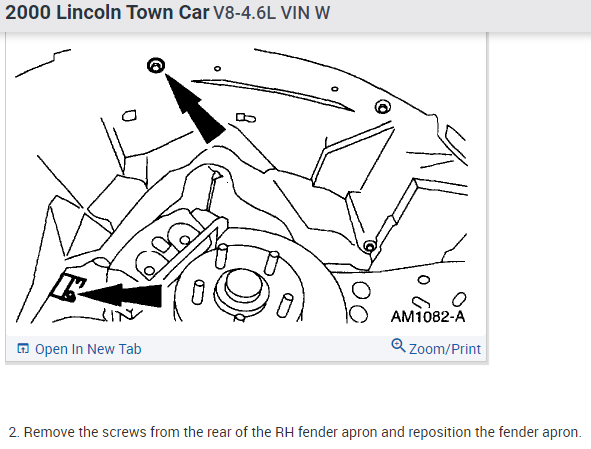 2000 Lincoln Town Car V8-4.6L VIN W

AM1082-A

Open In New Tab

Zoom/Print

2. Remove the screws from the rear of the RH fender apron and reposition the fender apron.