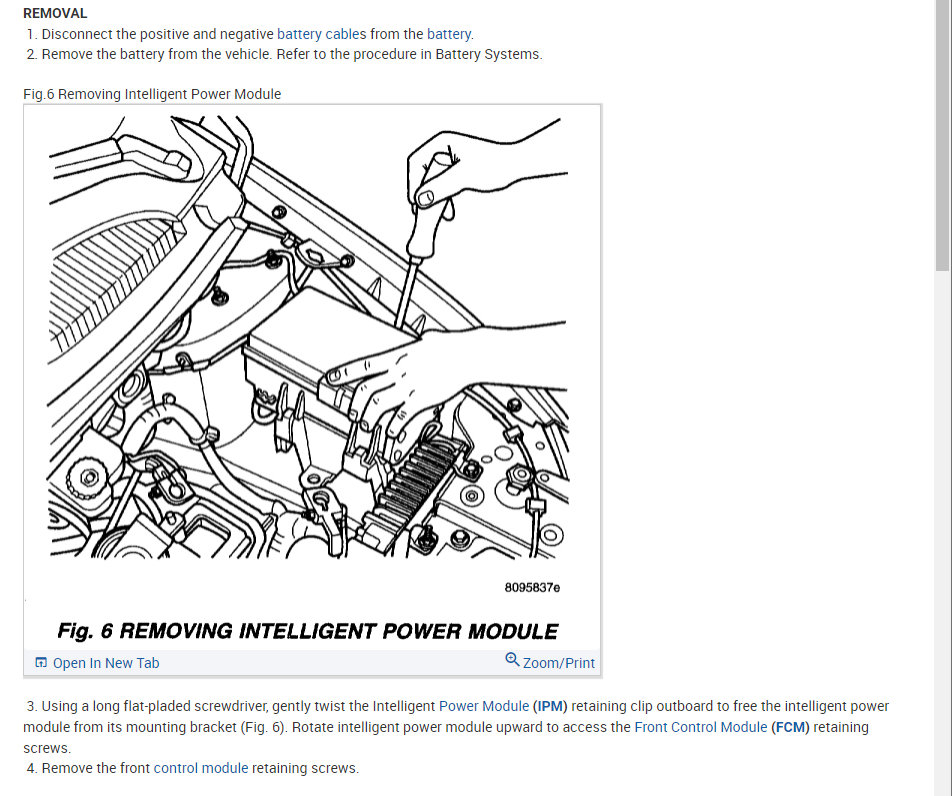 REMOVAL
1. Disconnect the positive and negative battery cables from the battery.
2. Remove the battery from the vehicle. Refer to the procedure in Battery Systems.

Fig.6 Removing Intelligent Power Module

8095837e

Fig. 6 REMOVING INTELLIGENT POWER MODULE

Open In New Tab

Zoom/Print

3. Using a long flat-pladed screwdriver, gently twist the Intelligent Power Module (IPM) retaining clip outboard to free the intelligent power module from its mounting bracket (Fig. 6). Rotate intelligent power module upward to access the Front Control Module (FCM) retaining screws.
4. Remove the front control module retaining screws.