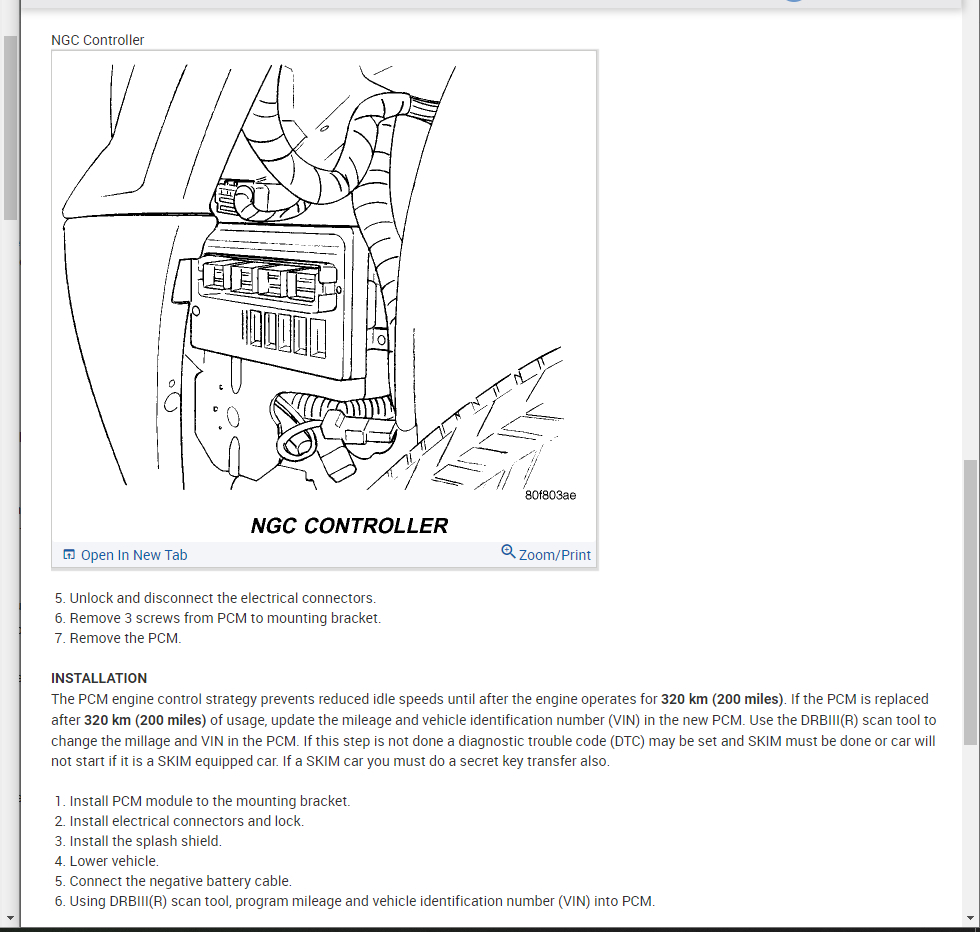 NGC Controller

80f803ae

NGC CONTROLLER

Open In New Tab

Zoom/Print

5. Unlock and disconnect the electrical connectors.
6. Remove 3 screws from PCM to mounting bracket.
7. Remove the PCM.

INSTALLATION

The PCM engine control strategy prevents reduced idle speeds until after the engine operates for 320 km (200 miles). If the PCM is replaced after 320 km (200 miles) of usage, update the mileage and vehicle identification number (VIN) in the new PCM. Use the DRBIII(R) scan tool to change the millage and VIN in the PCM. If this step is not done a diagnostic trouble code (DTC) may be set and SKIM must be done or car will not start if it is a SKIM equipped car. If a SKIM car you must do a secret key transfer also.

1. Install PCM module to the mounting bracket.
2. Install electrical connectors and lock.
3. Install the splash shield.
4. Lower vehicle.
5. Connect the negative battery cable.
6. Using DRBIII(R) scan tool, program mileage and vehicle identification number (VIN) into PCM.