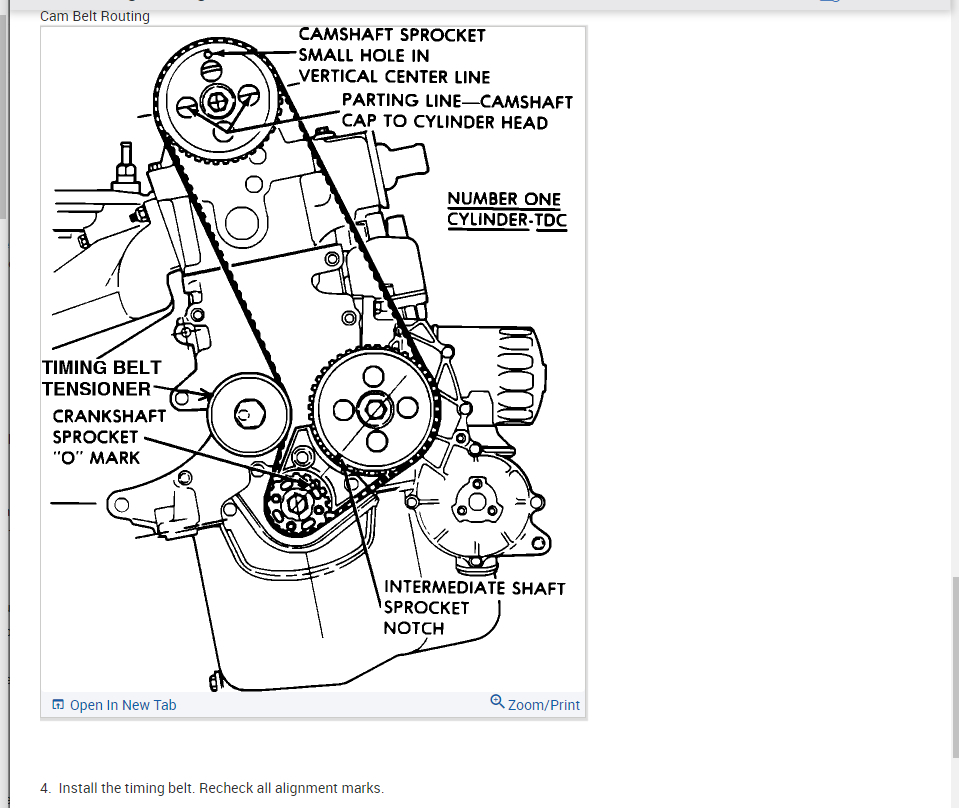 Cam Belt Routing

CAMSHAFT SPROCKET SMALL HOLE IN VERTICAL CENTER LINE

PARTING LINE—CAMSHAFT CAP TO CYLINDER HEAD

NUMBER ONE CYLINDER-TDC

TIMING BELT TENSIONER

CRANKSHAFT SPROCKET "O" MARK

INTERMEDIATE SHAFT SPROCKET NOTCH

Open In New Tab

Zoom/Print

4. Install the timing belt. Recheck all alignment marks.