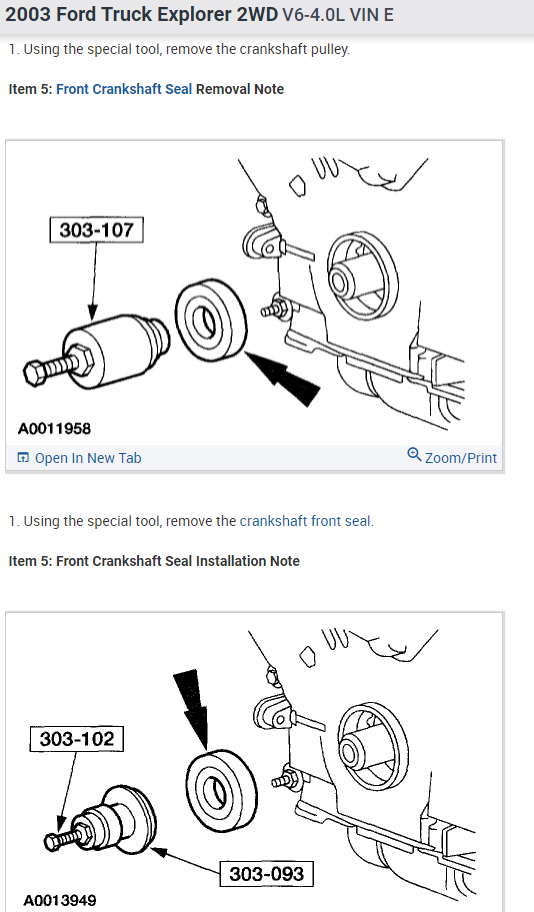 2003 Ford Truck Explorer 2WD V6-4.0L VIN E

1. Using the special tool, remove the crankshaft pulley.

Item 5: Front Crankshaft Seal Removal Note

303-107

A0011958

Open In New Tab

Zoom/Print

1. Using the special tool, remove the crankshaft front seal.

Item 5: Front Crankshaft Seal Installation Note

303-102

303-093

A0013949