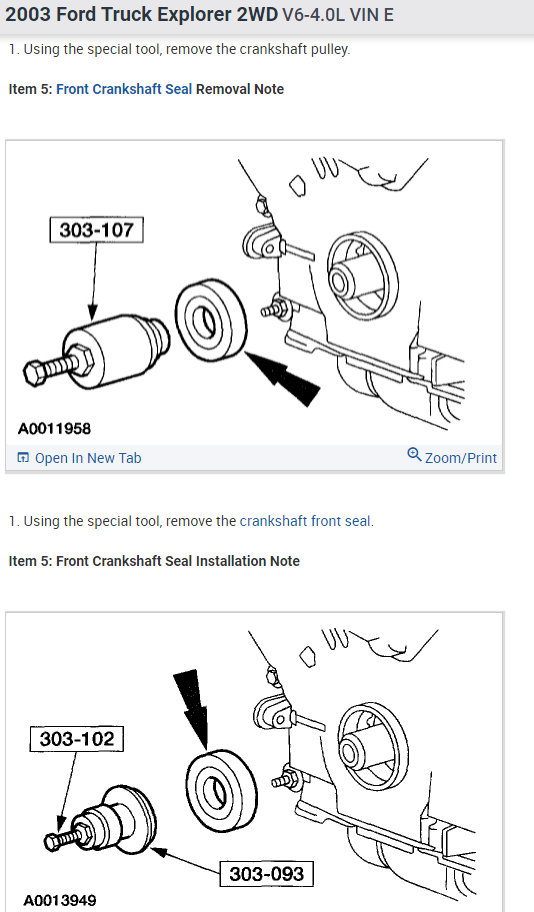 2003 Ford Truck Explorer 2WD V6-4.0L VIN E

1. Using the special tool, remove the crankshaft pulley.

Item 5: Front Crankshaft Seal Removal Note

303-107

A0011958

Open In New Tab

Zoom/Print

1. Using the special tool, remove the crankshaft front seal.

Item 5: Front Crankshaft Seal Installation Note

303-102

303-093

A0013949