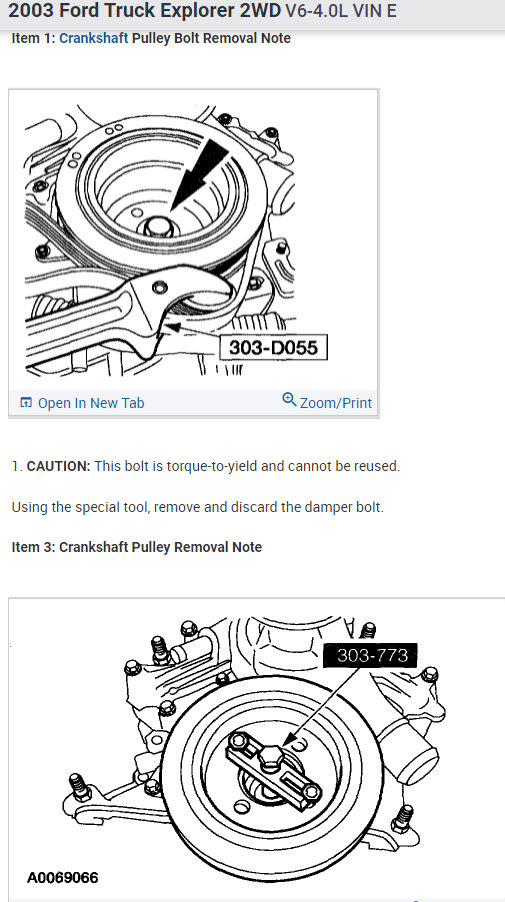 2003 Ford Truck Explorer 2WD V6-4.0L VIN E

Item 1: Crankshaft Pulley Bolt Removal Note

303-D055

Open In New Tab

Zoom/Print

1. CAUTION: This bolt is torque-to-yield and cannot be reused.

Using the special tool, remove and discard the damper bolt.

Item 3: Crankshaft Pulley Removal Note

303-773

A0069066