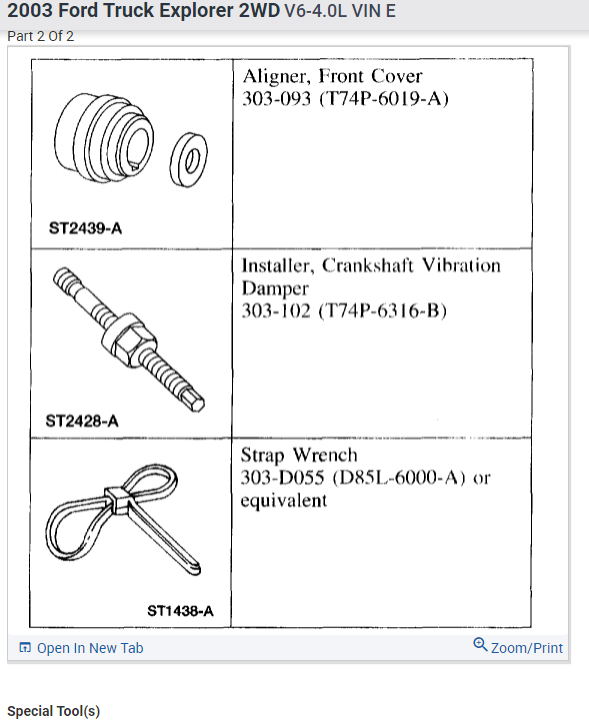 2003 Ford Truck Explorer 2WD V6-4.0L VIN E

Part 2 Of 2

| | |
|---|---|
| ST2439-A | Aligner, Front Cover 303-093 (T74P-6019-A) |
| ST2428-A | Installer, Crankshaft Vibration Damper 303-102 (T74P-6316-B) |
| ST1438-A | Strap Wrench 303-D055 (D85L-6000-A) or equivalent |

Open In New Tab

Zoom/Print

Special Tool(s)