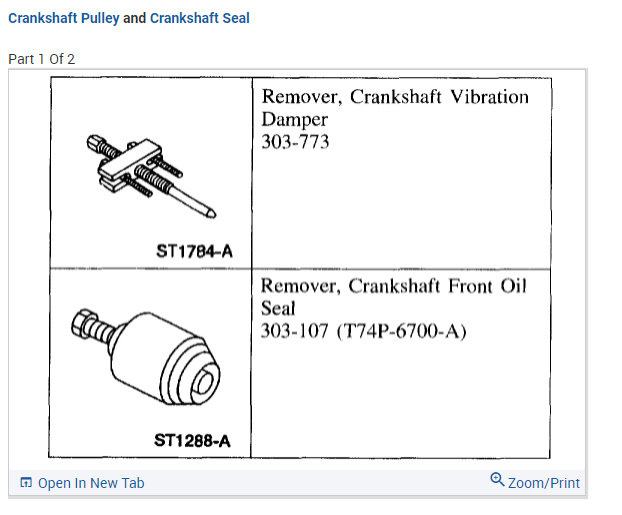 Crankshaft Pulley and Crankshaft Seal

Part 1 Of 2

| | |
|---|---|
| ST1784-A | Remover, Crankshaft Vibration Damper 303-773 |
| ST1288-A | Remover, Crankshaft Front Oil Seal 303-107 (T74P-6700-A) |

Open In New Tab

Zoom/Print