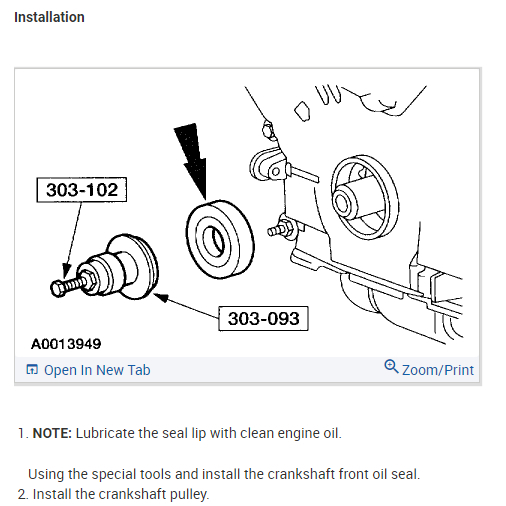 Installation

303-102

303-093

A0013949

Open In New Tab

Zoom/Print

1. NOTE: Lubricate the seal lip with clean engine oil.

Using the special tools and install the crankshaft front oil seal.

2. Install the crankshaft pulley.