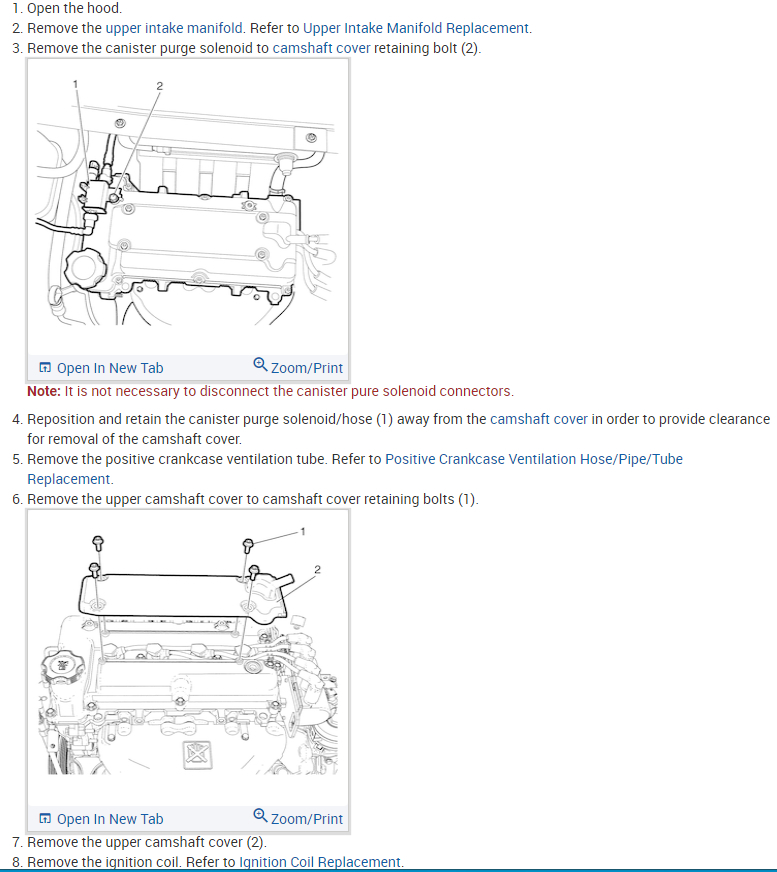 1. Open the hood.
2. Remove the upper intake manifold. Refer to Upper Intake Manifold Replacement.
3. Remove the canister purge solenoid to camshaft cover retaining bolt (2).

1
2

Open In New Tab
Zoom/Print

Note: It is not necessary to disconnect the canister pure solenoid connectors.

4. Reposition and retain the canister purge solenoid/hose (1) away from the camshaft cover in order to provide clearance for removal of the camshaft cover.
5. Remove the positive crankcase ventilation tube. Refer to Positive Crankcase Ventilation Hose/Pipe/Tube Replacement.
6. Remove the upper camshaft cover to camshaft cover retaining bolts (1).

1
2

Open In New Tab
Zoom/Print

7. Remove the upper camshaft cover (2).
8. Remove the ignition coil. Refer to Ignition Coil Replacement.