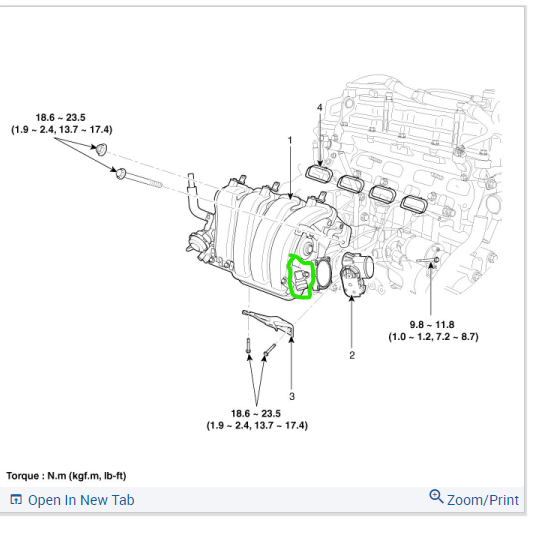 18.6 ~ 23.5
(1.9 ~ 2.4, 13.7 ~ 17.4)

4

1

9.8 ~ 11.8
(1.0 ~ 1.2, 7.2 ~ 8.7)

2

3

18.6 ~ 23.5
(1.9 ~ 2.4, 13.7 ~ 17.4)

Torque : N.m (kgf.m, lb-ft)

Open In New Tab

Zoom/Print