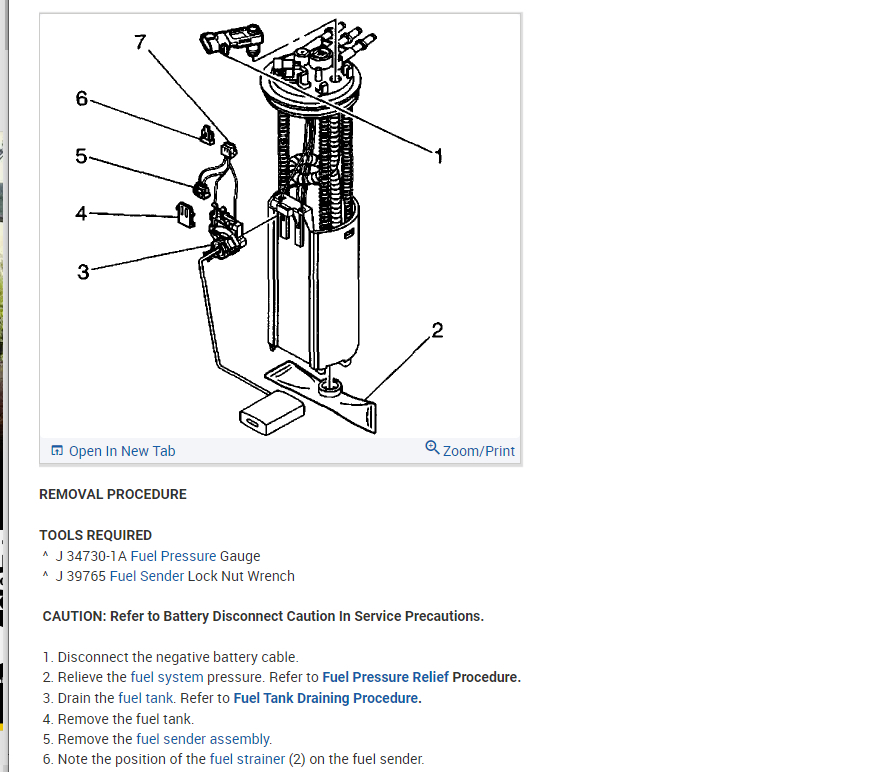 7
6
5
4
3
1
2

Open In New Tab
Zoom/Print

REMOVAL PROCEDURE

TOOLS REQUIRED
^ J 34730-1A Fuel Pressure Gauge
^ J 39765 Fuel Sender Lock Nut Wrench

CAUTION: Refer to Battery Disconnect Caution In Service Precautions.

1. Disconnect the negative battery cable.
2. Relieve the fuel system pressure. Refer to Fuel Pressure Relief Procedure.
3. Drain the fuel tank. Refer to Fuel Tank Draining Procedure.
4. Remove the fuel tank.
5. Remove the fuel sender assembly.
6. Note the position of the fuel strainer (2) on the fuel sender.