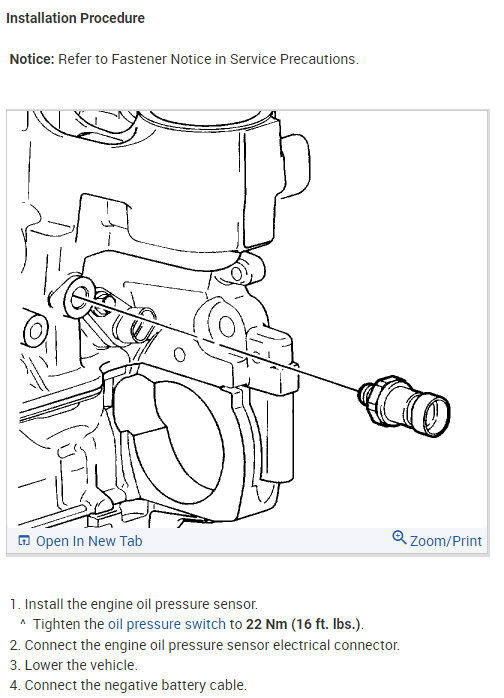 Installation Procedure

Notice: Refer to Fastener Notice in Service Precautions.

Open In New Tab

Zoom/Print

1. Install the engine oil pressure sensor.
^ Tighten the oil pressure switch to 22 Nm (16 ft. lbs.).
2. Connect the engine oil pressure sensor electrical connector.
3. Lower the vehicle.
4. Connect the negative battery cable.