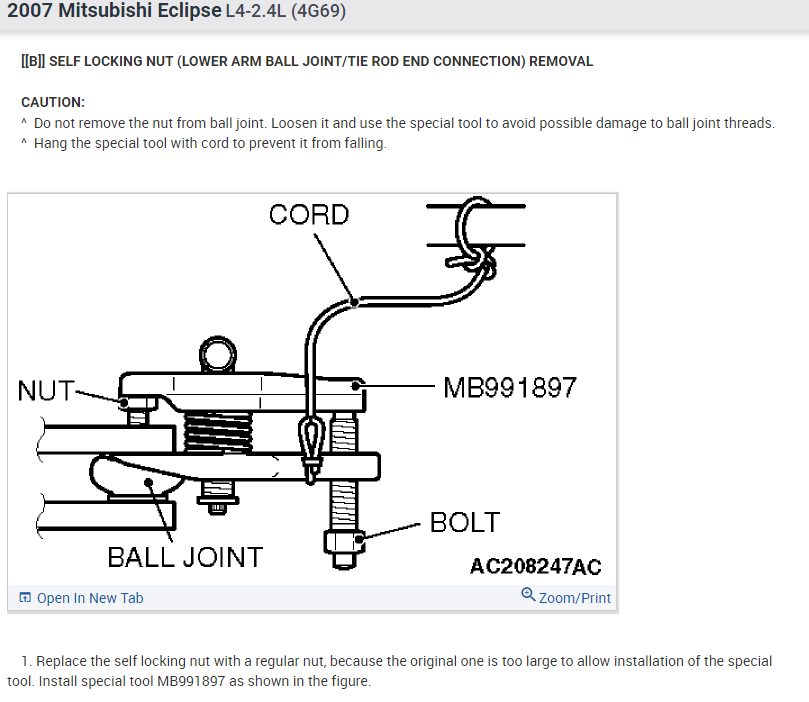 2007 Mitsubishi Eclipse L4-2.4L (4G69)

[[B]] SELF LOCKING NUT (LOWER ARM BALL JOINT/TIE ROD END CONNECTION) REMOVAL

CAUTION:
^ Do not remove the nut from ball joint. Loosen it and use the special tool to avoid possible damage to ball joint threads.
^ Hang the special tool with cord to prevent it from falling.

CORD
NUT
MB991897
BOLT
BALL JOINT
AC208247AC

Open In New Tab
Zoom/Print

1. Replace the self locking nut with a regular nut, because the original one is too large to allow installation of the special tool. Install special tool MB991897 as shown in the figure.