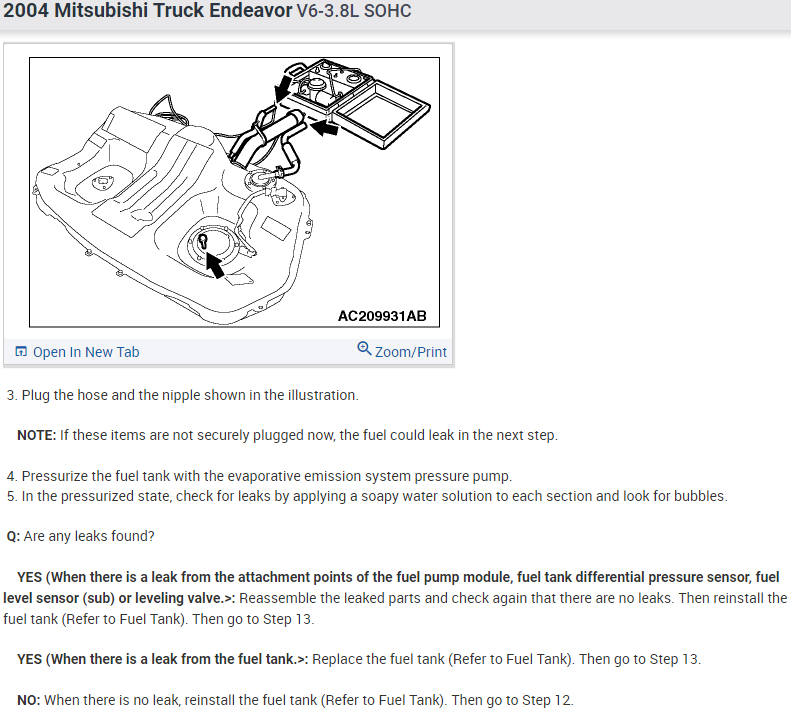 2004 Mitsubishi Truck Endeavor V6-3.8L SOHC

AC209931AB

Open In New Tab Zoom/Print

3. Plug the hose and the nipple shown in the illustration.

NOTE: If these items are not securely plugged now, the fuel could leak in the next step.

4. Pressurize the fuel tank with the evaporative emission system pressure pump.
5. In the pressurized state, check for leaks by applying a soapy water solution to each section and look for bubbles.

Q: Are any leaks found?

YES (When there is a leak from the attachment points of the fuel pump module, fuel tank differential pressure sensor, fuel level sensor (sub) or leveling valve.>: Reassemble the leaked parts and check again that there are no leaks. Then reinstall the fuel tank (Refer to Fuel Tank). Then go to Step 13.

YES (When there is a leak from the fuel tank.>: Replace the fuel tank (Refer to Fuel Tank). Then go to Step 13.

NO: When there is no leak, reinstall the fuel tank (Refer to Fuel Tank). Then go to Step 12.