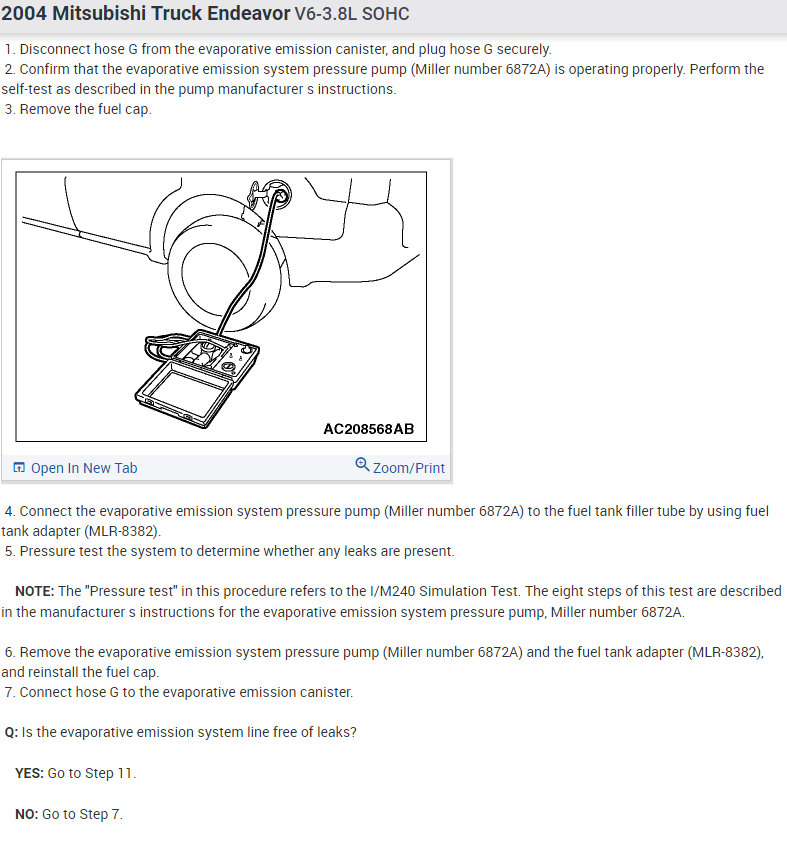 2004 Mitsubishi Truck Endeavor V6-3.8L SOHC

1. Disconnect hose G from the evaporative emission canister, and plug hose G securely.
2. Confirm that the evaporative emission system pressure pump (Miller number 6872A) is operating properly. Perform the self-test as described in the pump manufacturer s instructions.
3. Remove the fuel cap.

AC208568AB

Open In New Tab

Zoom/Print

4. Connect the evaporative emission system pressure pump (Miller number 6872A) to the fuel tank filler tube by using fuel tank adapter (MLR-8382).
5. Pressure test the system to determine whether any leaks are present.

NOTE: The "Pressure test" in this procedure refers to the I/M240 Simulation Test. The eight steps of this test are described in the manufacturer s instructions for the evaporative emission system pressure pump, Miller number 6872A.

6. Remove the evaporative emission system pressure pump (Miller number 6872A) and the fuel tank adapter (MLR-8382), and reinstall the fuel cap.
7. Connect hose G to the evaporative emission canister.

Q: Is the evaporative emission system line free of leaks?

YES: Go to Step 11.

NO: Go to Step 7.