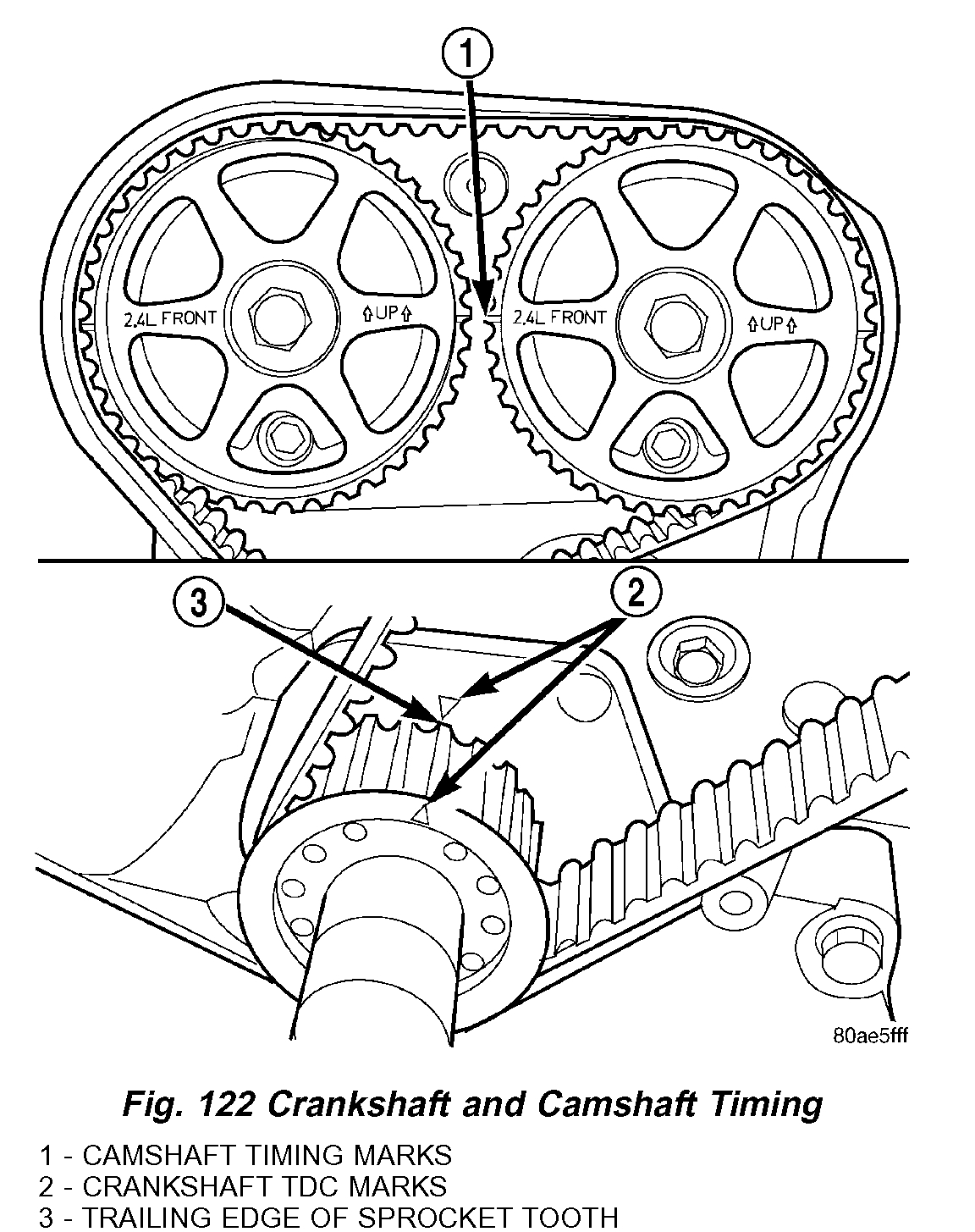 1

2.4L FRONT

⇧UP⇧

2.4L FRONT

⇧UP⇧

3

2

80ae5fff

Fig. 122 Crankshaft and Camshaft Timing

1 - CAMSHAFT TIMING MARKS
2 - CRANKSHAFT TDC MARKS
3 - TRAILING EDGE OF SPROCKET TOOTH