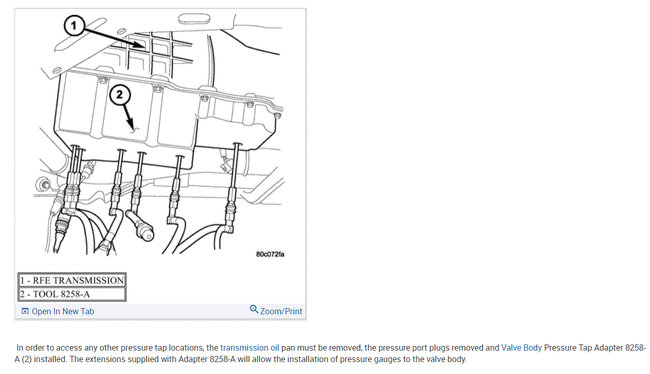 1

2

80c072fa

| 1 - RFE TRANSMISSION |
|---|
| 2 - TOOL 8258-A |

Open In New Tab

Zoom/Print

In order to access any other pressure tap locations, the transmission oil pan must be removed, the pressure port plugs removed and Valve Body Pressure Tap Adapter 8258-A (2) installed. The extensions supplied with Adapter 8258-A will allow the installation of pressure gauges to the valve body.