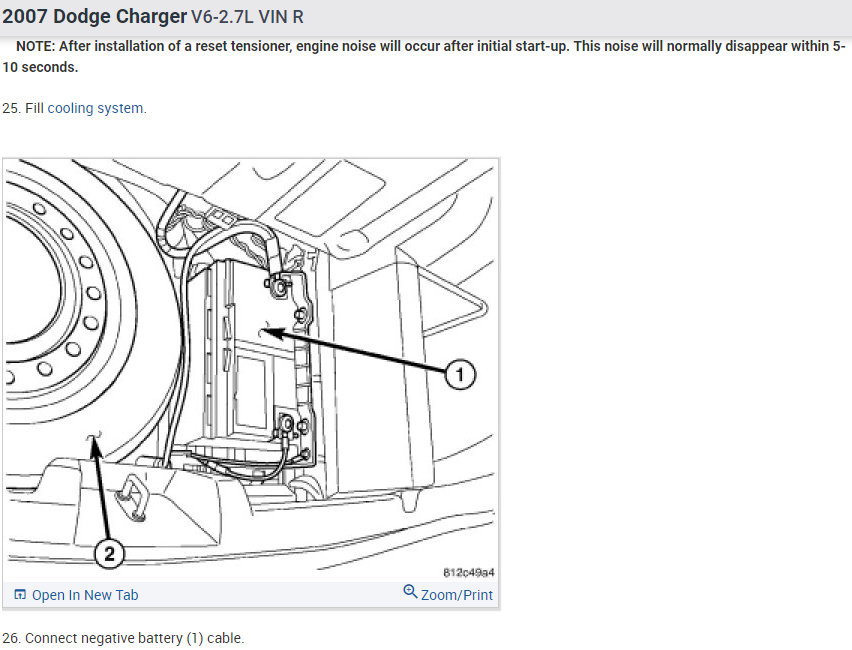 2007 Dodge Charger V6-2.7L VIN R

NOTE: After installation of a reset tensioner, engine noise will occur after initial start-up. This noise will normally disappear within 5-10 seconds.

25. Fill cooling system.

1

2

812c49a4

Open In New Tab

Zoom/Print

26. Connect negative battery (1) cable.