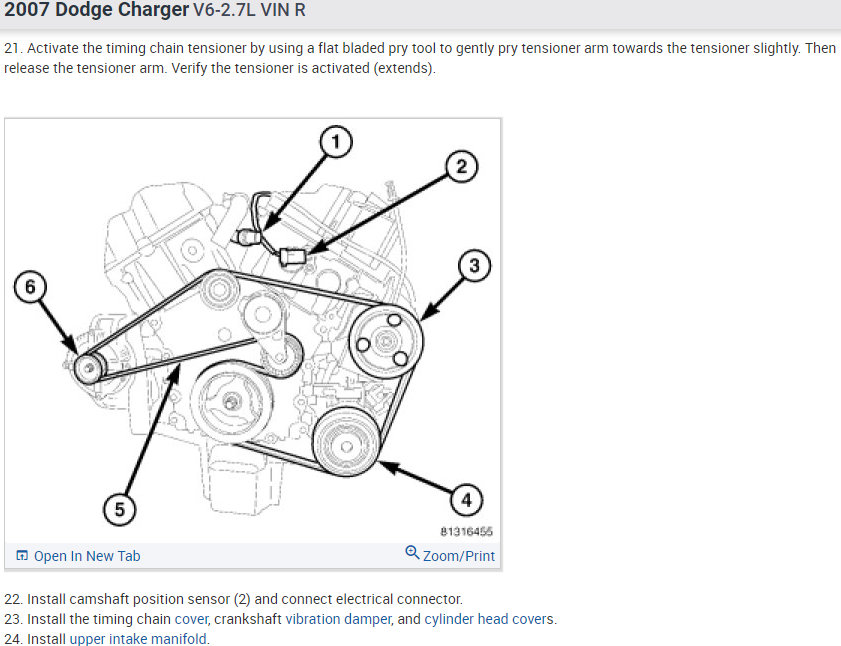 2007 Dodge Charger V6-2.7L VIN R

21. Activate the timing chain tensioner by using a flat bladed pry tool to gently pry tensioner arm towards the tensioner slightly. Then release the tensioner arm. Verify the tensioner is activated (extends).

1
2
3
6
5
4
81316455

Open In New Tab
Zoom/Print

22. Install camshaft position sensor (2) and connect electrical connector.
23. Install the timing chain cover, crankshaft vibration damper, and cylinder head covers.
24. Install upper intake manifold.