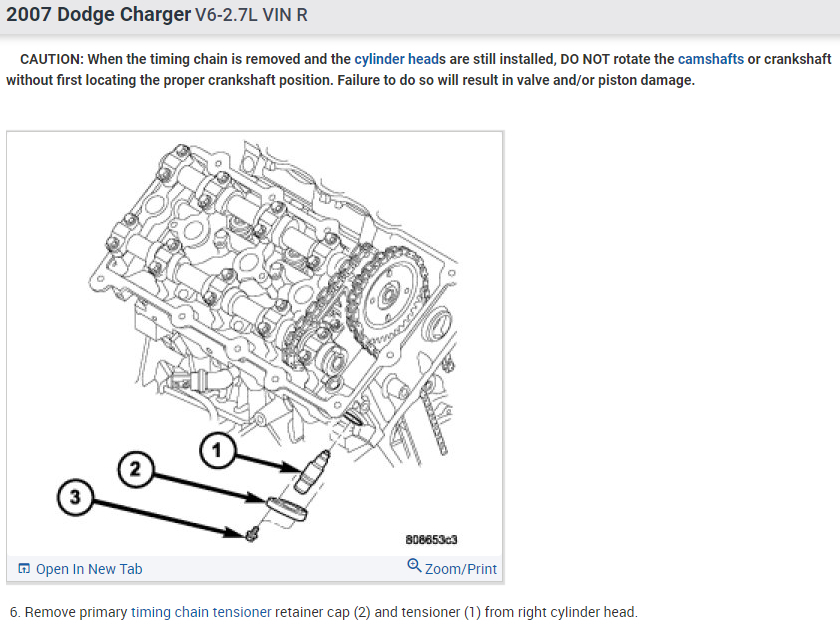 2007 Dodge Charger V6-2.7L VIN R

CAUTION: When the timing chain is removed and the cylinder heads are still installed, DO NOT rotate the camshafts or crankshaft without first locating the proper crankshaft position. Failure to do so will result in valve and/or piston damage.

1
2
3
808653c3

Open In New Tab
Zoom/Print

6. Remove primary timing chain tensioner retainer cap (2) and tensioner (1) from right cylinder head.