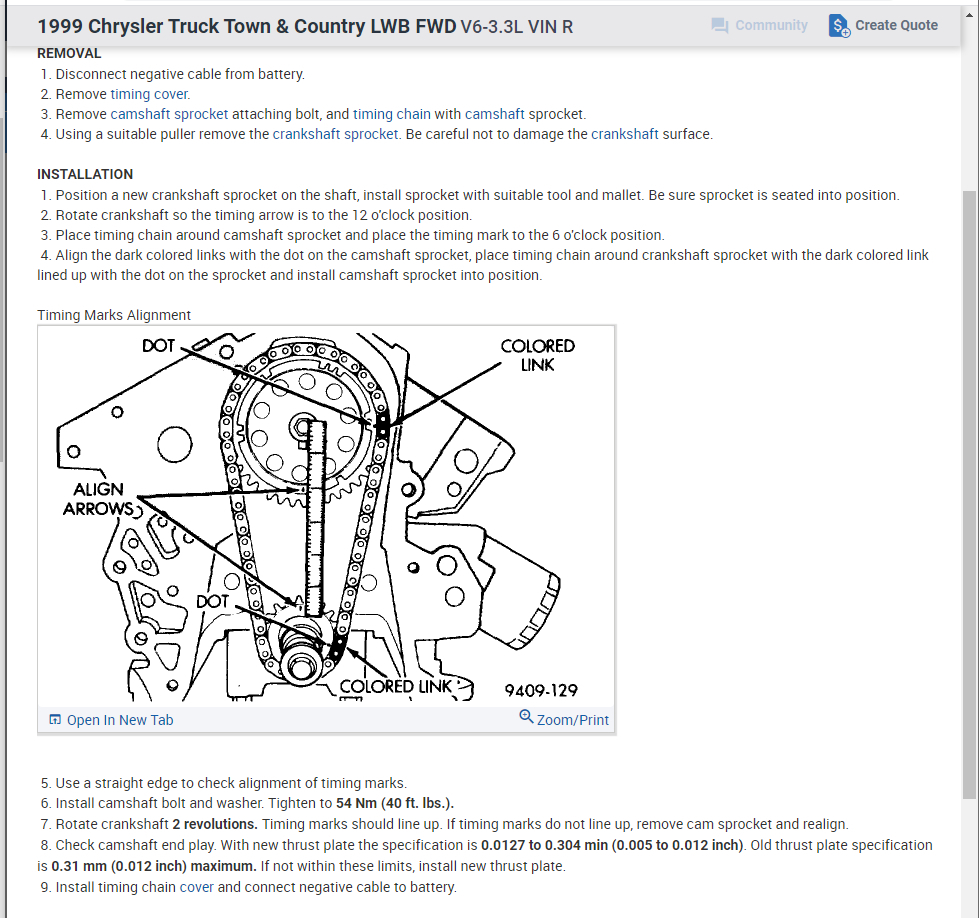 1999 Chrysler Truck Town & Country LWB FWD V6-3.3L VIN R

Community

Create Quote

REMOVAL
1. Disconnect negative cable from battery.
2. Remove timing cover.
3. Remove camshaft sprocket attaching bolt, and timing chain with camshaft sprocket.
4. Using a suitable puller remove the crankshaft sprocket. Be careful not to damage the crankshaft surface.

INSTALLATION
1. Position a new crankshaft sprocket on the shaft, install sprocket with suitable tool and mallet. Be sure sprocket is seated into position.
2. Rotate crankshaft so the timing arrow is to the 12 o'clock position.
3. Place timing chain around camshaft sprocket and place the timing mark to the 6 o'clock position.
4. Align the dark colored links with the dot on the camshaft sprocket, place timing chain around crankshaft sprocket with the dark colored link lined up with the dot on the sprocket and install camshaft sprocket into position.

Timing Marks Alignment

DOT

COLORED LINK

ALIGN ARROWS

DOT

COLORED LINK

9409-129

Open In New Tab

Zoom/Print

5. Use a straight edge to check alignment of timing marks.
6. Install camshaft bolt and washer. Tighten to 54 Nm (40 ft. lbs.).
7. Rotate crankshaft 2 revolutions. Timing marks should line up. If timing marks do not line up, remove cam sprocket and realign.
8. Check camshaft end play. With new thrust plate the specification is 0.0127 to 0.304 min (0.005 to 0.012 inch). Old thrust plate specification is 0.31 mm (0.012 inch) maximum. If not within these limits, install new thrust plate.
9. Install timing chain cover and connect negative cable to battery.