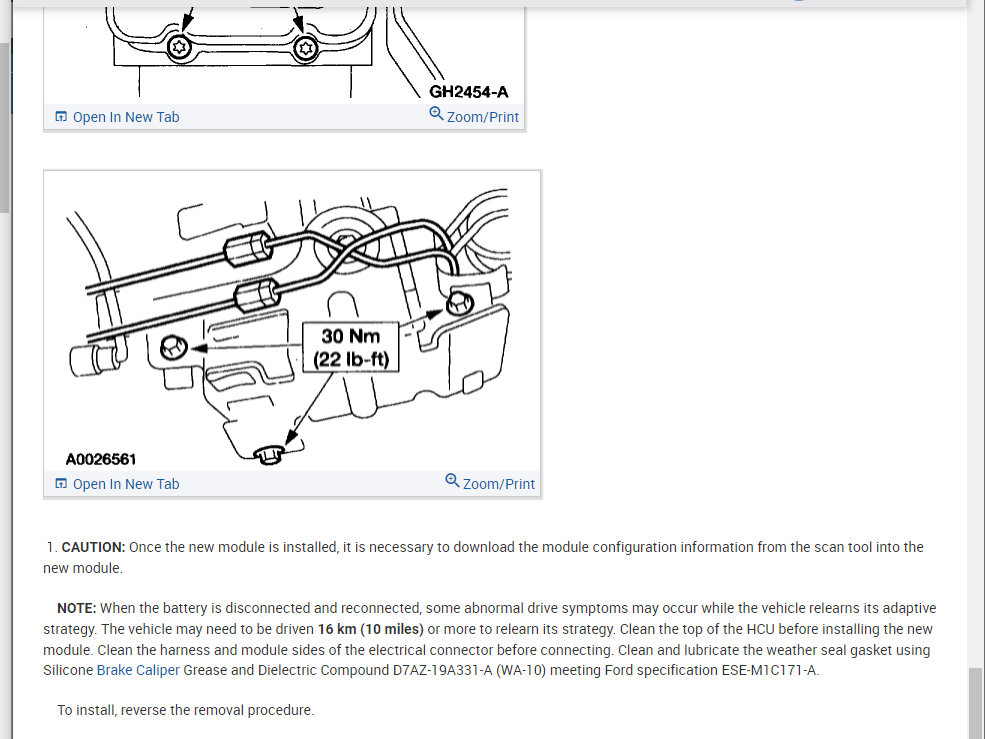 GH2454-A

Open In New Tab

Zoom/Print

30 Nm
(22 lb-ft)

A0026561

Open In New Tab

Zoom/Print

1. **CAUTION:** Once the new module is installed, it is necessary to download the module configuration information from the scan tool into the new module.

**NOTE:** When the battery is disconnected and reconnected, some abnormal drive symptoms may occur while the vehicle relearns its adaptive strategy. The vehicle may need to be driven **16 km (10 miles)** or more to relearn its strategy. Clean the top of the HCU before installing the new module. Clean the harness and module sides of the electrical connector before connecting. Clean and lubricate the weather seal gasket using Silicone Brake Caliper Grease and Dielectric Compound D7AZ-19A331-A (WA-10) meeting Ford specification ESE-M1C171-A.

To install, reverse the removal procedure.