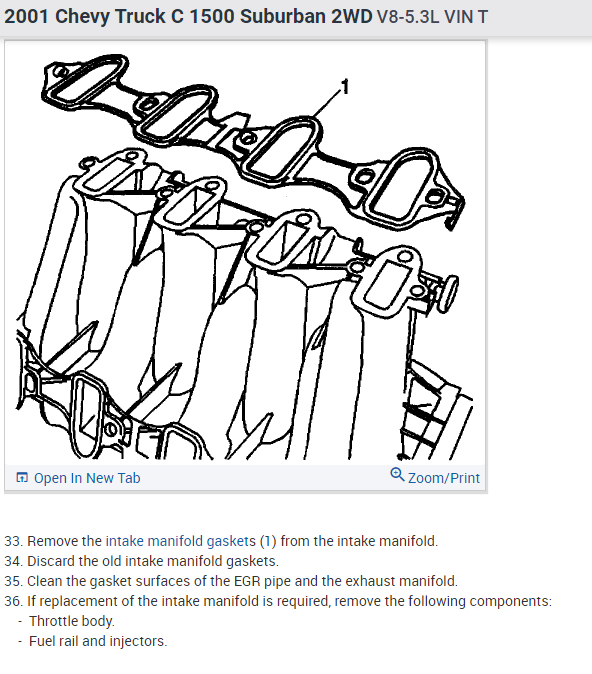 2001 Chevy Truck C 1500 Suburban 2WD V8-5.3L VIN T

1

Open In New Tab

Zoom/Print

33. Remove the intake manifold gaskets (1) from the intake manifold.
34. Discard the old intake manifold gaskets.
35. Clean the gasket surfaces of the EGR pipe and the exhaust manifold.
36. If replacement of the intake manifold is required, remove the following components:
- Throttle body.
- Fuel rail and injectors.