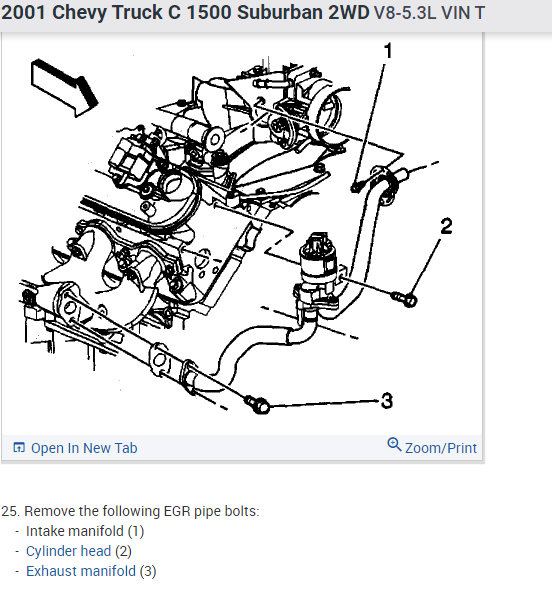 2001 Chevy Truck C 1500 Suburban 2WD V8-5.3L VIN T

1

2

3

Open In New Tab

Zoom/Print

25. Remove the following EGR pipe bolts:
- Intake manifold (1)
- Cylinder head (2)
- Exhaust manifold (3)