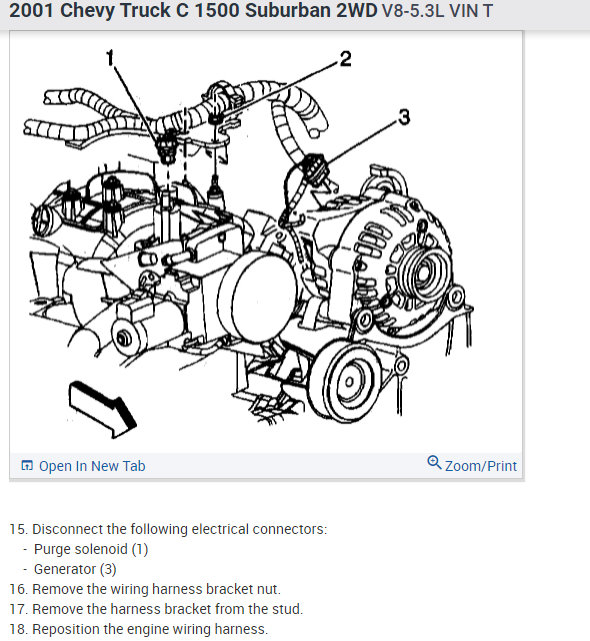 2001 Chevy Truck C 1500 Suburban 2WD V8-5.3L VIN T

1
2
3

Open In New Tab
Zoom/Print

15. Disconnect the following electrical connectors:
- Purge solenoid (1)
- Generator (3)
16. Remove the wiring harness bracket nut.
17. Remove the harness bracket from the stud.
18. Reposition the engine wiring harness.