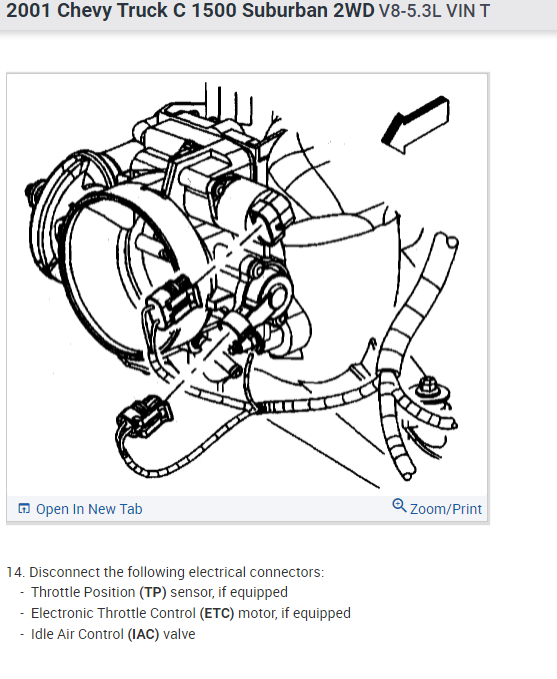 2001 Chevy Truck C 1500 Suburban 2WD V8-5.3L VIN T

Open In New Tab

Zoom/Print

14. Disconnect the following electrical connectors:
- Throttle Position (TP) sensor, if equipped
- Electronic Throttle Control (ETC) motor, if equipped
- Idle Air Control (IAC) valve