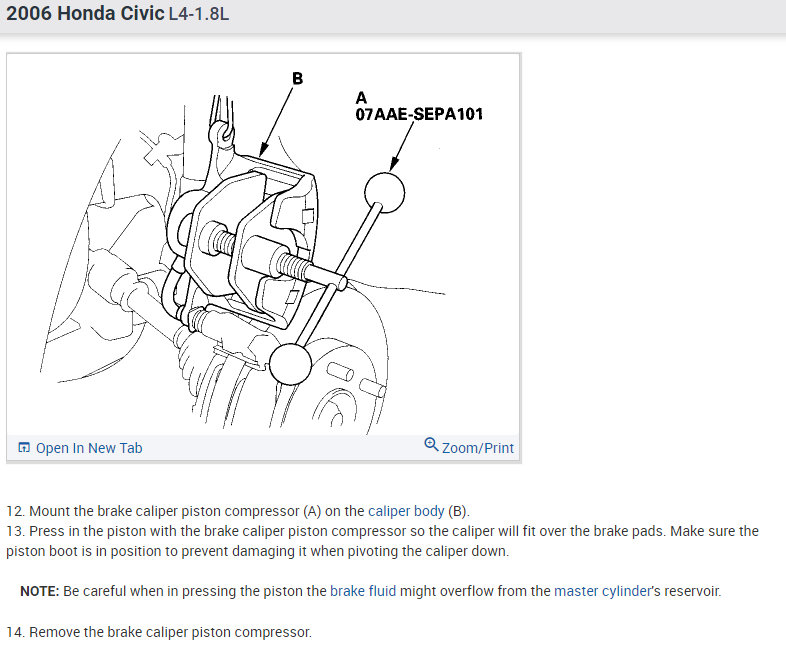 2006 Honda Civic L4-1.8L

B

A
07AAE-SEPA101

Open In New Tab

Zoom/Print

12. Mount the brake caliper piston compressor (A) on the caliper body (B).
13. Press in the piston with the brake caliper piston compressor so the caliper will fit over the brake pads. Make sure the piston boot is in position to prevent damaging it when pivoting the caliper down.

NOTE: Be careful when in pressing the piston the brake fluid might overflow from the master cylinder's reservoir.

14. Remove the brake caliper piston compressor.