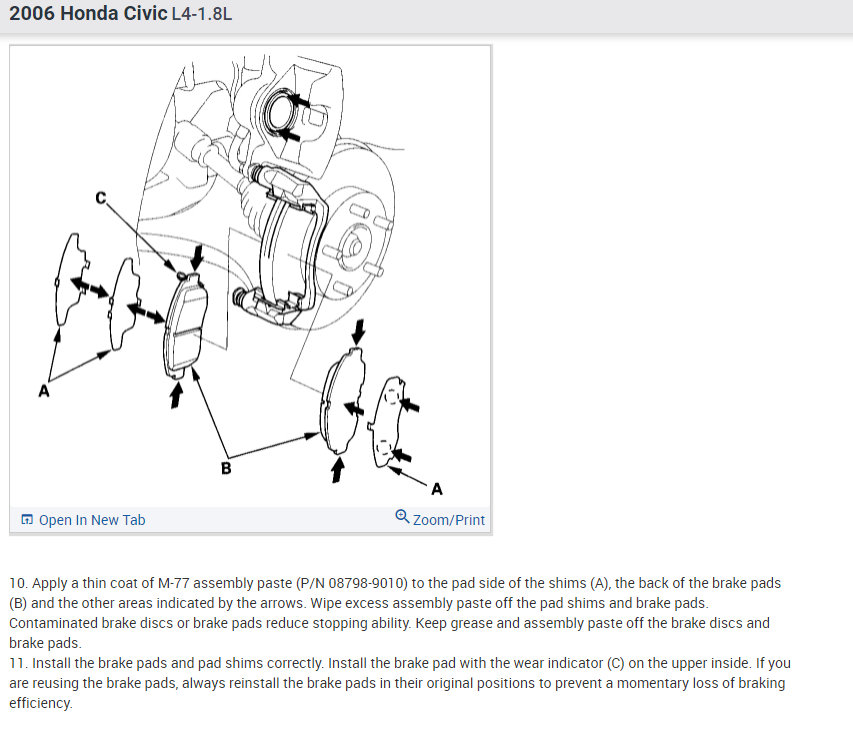 2006 Honda Civic L4-1.8L

C

A

B

A

Open In New Tab

Zoom/Print

10. Apply a thin coat of M-77 assembly paste (P/N 08798-9010) to the pad side of the shims (A), the back of the brake pads (B) and the other areas indicated by the arrows. Wipe excess assembly paste off the pad shims and brake pads. Contaminated brake discs or brake pads reduce stopping ability. Keep grease and assembly paste off the brake discs and brake pads.
11. Install the brake pads and pad shims correctly. Install the brake pad with the wear indicator (C) on the upper inside. If you are reusing the brake pads, always reinstall the brake pads in their original positions to prevent a momentary loss of braking efficiency.