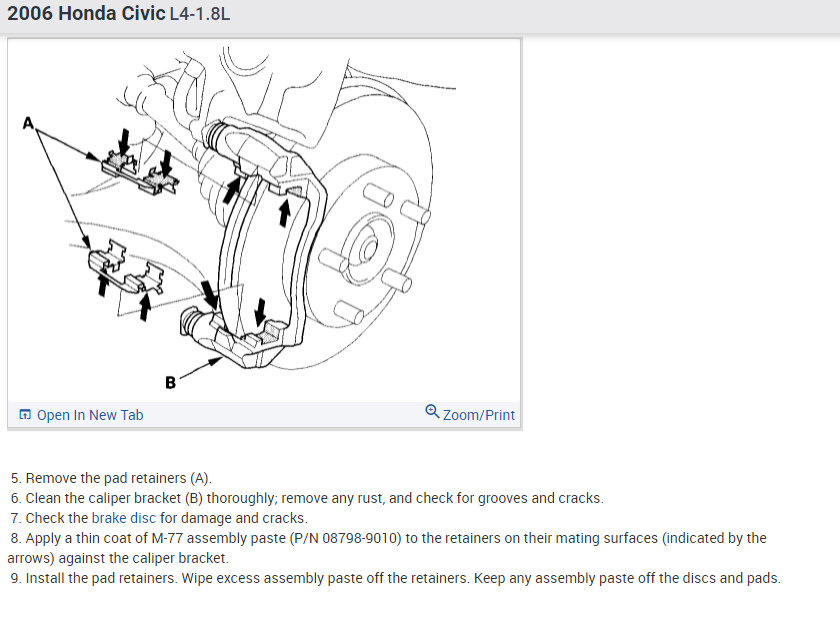 2006 Honda Civic L4-1.8L

A

B

Open In New Tab

Zoom/Print

5. Remove the pad retainers (A).
6. Clean the caliper bracket (B) thoroughly; remove any rust, and check for grooves and cracks.
7. Check the brake disc for damage and cracks.
8. Apply a thin coat of M-77 assembly paste (P/N 08798-9010) to the retainers on their mating surfaces (indicated by the arrows) against the caliper bracket.
9. Install the pad retainers. Wipe excess assembly paste off the retainers. Keep any assembly paste off the discs and pads.