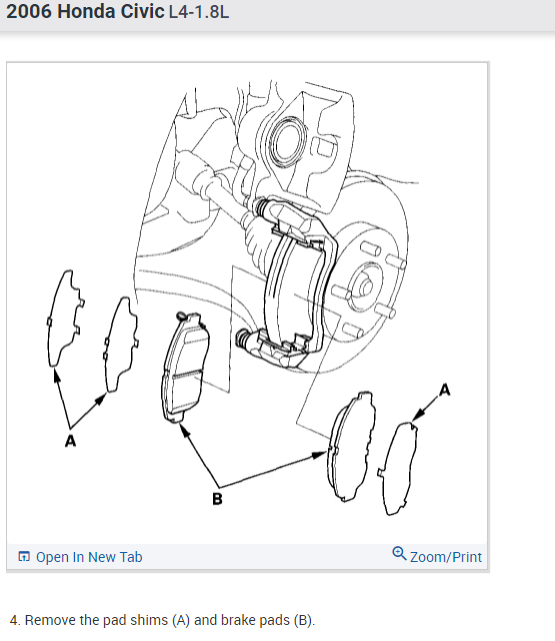 2006 Honda Civic L4-1.8L

A

A

B

Open In New Tab

Zoom/Print

4. Remove the pad shims (A) and brake pads (B).