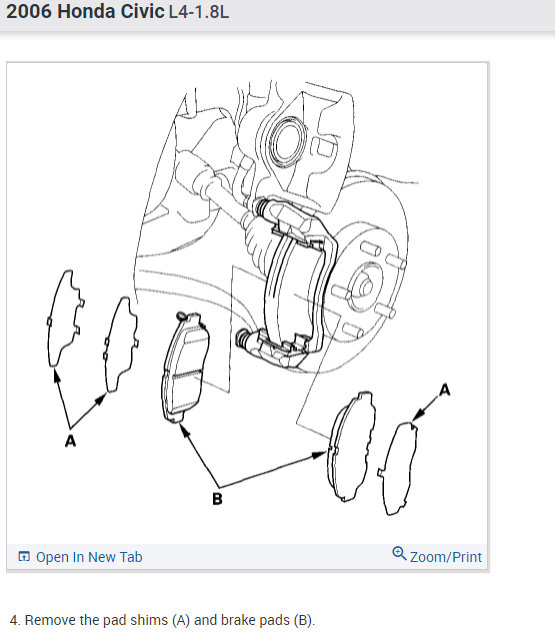 2006 Honda Civic L4-1.8L

A

A

B

Open In New Tab

Zoom/Print

4. Remove the pad shims (A) and brake pads (B).