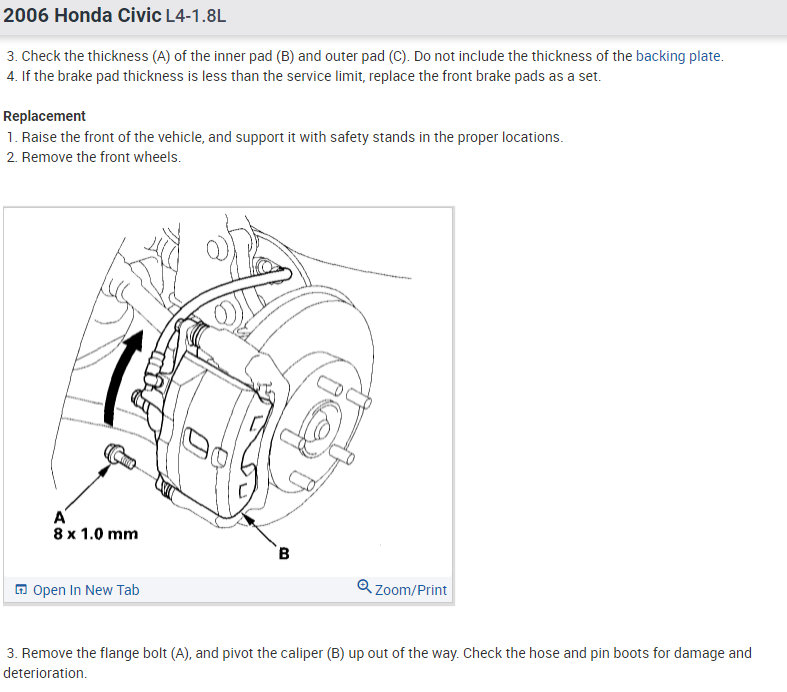 2006 Honda Civic L4-1.8L

3. Check the thickness (A) of the inner pad (B) and outer pad (C). Do not include the thickness of the backing plate.
4. If the brake pad thickness is less than the service limit, replace the front brake pads as a set.

Replacement
1. Raise the front of the vehicle, and support it with safety stands in the proper locations.
2. Remove the front wheels.

A
8 x 1.0 mm
B

Open In New Tab
Zoom/Print

3. Remove the flange bolt (A), and pivot the caliper (B) up out of the way. Check the hose and pin boots for damage and deterioration.