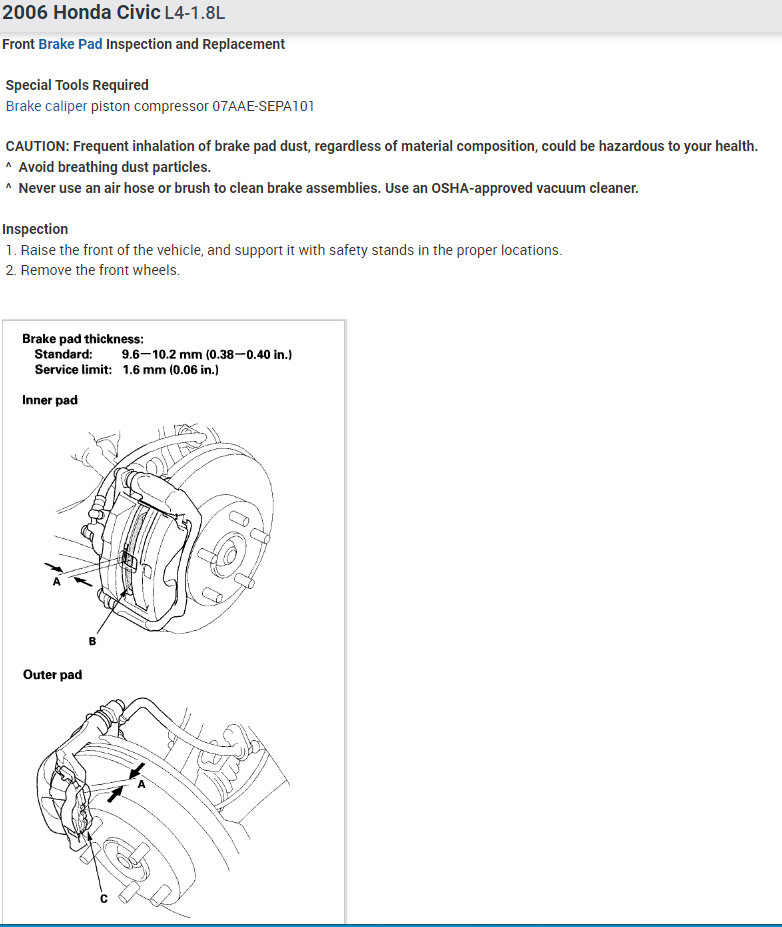 2006 Honda Civic L4-1.8L

Front Brake Pad Inspection and Replacement

Special Tools Required
Brake caliper piston compressor 07AAE-SEPA101

CAUTION: Frequent inhalation of brake pad dust, regardless of material composition, could be hazardous to your health.
^ Avoid breathing dust particles.
^ Never use an air hose or brush to clean brake assemblies. Use an OSHA-approved vacuum cleaner.

Inspection
1. Raise the front of the vehicle, and support it with safety stands in the proper locations.
2. Remove the front wheels.

Brake pad thickness:
Standard: 9.6—10.2 mm (0.38—0.40 in.)
Service limit: 1.6 mm (0.06 in.)

Inner pad

A

B

Outer pad

A

C