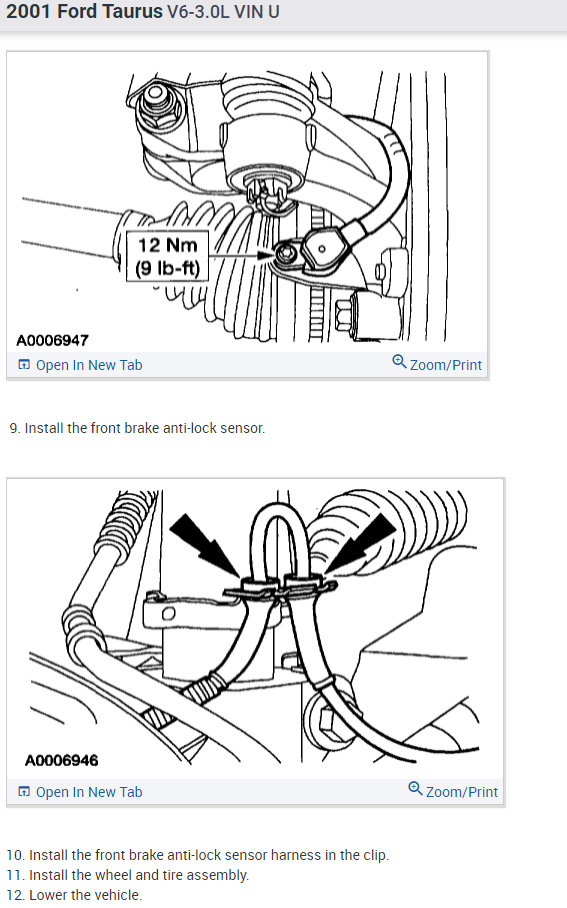 2001 Ford Taurus V6-3.0L VIN U

12 Nm
(9 lb-ft)

A0006947

Open In New Tab

Zoom/Print

9. Install the front brake anti-lock sensor.

A0006946

Open In New Tab

Zoom/Print

10. Install the front brake anti-lock sensor harness in the clip.
11. Install the wheel and tire assembly.
12. Lower the vehicle.