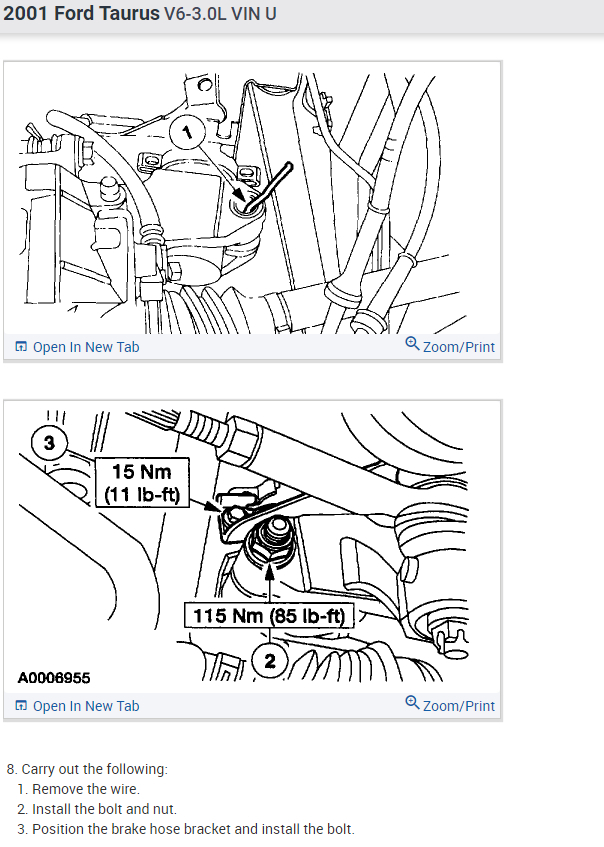 2001 Ford Taurus V6-3.0L VIN U

1

Open In New Tab
Zoom/Print

3
15 Nm (11 lb-ft)
115 Nm (85 lb-ft)
2
A0006955

Open In New Tab
Zoom/Print

8. Carry out the following:
1. Remove the wire.
2. Install the bolt and nut.
3. Position the brake hose bracket and install the bolt.