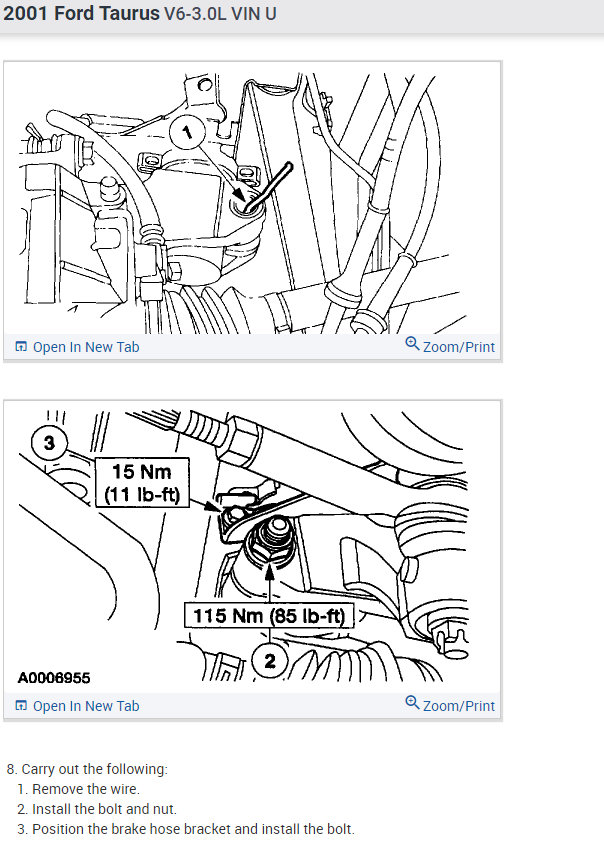 2001 Ford Taurus V6-3.0L VIN U

1

Open In New Tab

Zoom/Print

3

15 Nm (11 lb-ft)

115 Nm (85 lb-ft)

2

A0006955

Open In New Tab

Zoom/Print

8. Carry out the following:
1. Remove the wire.
2. Install the bolt and nut.
3. Position the brake hose bracket and install the bolt.