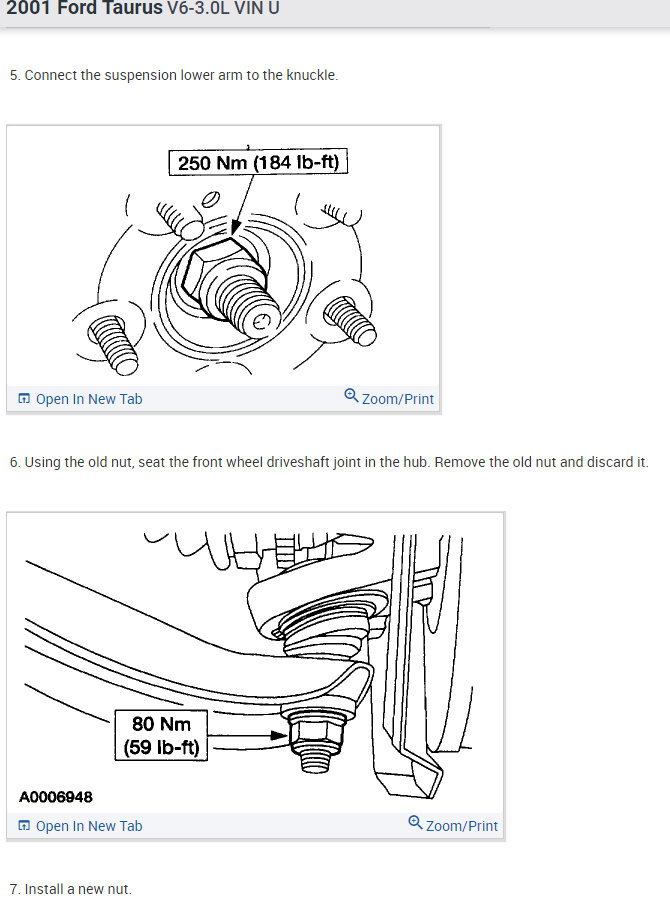 2001 Ford Taurus V6-3.0L VIN U

5. Connect the suspension lower arm to the knuckle.

250 Nm (184 lb-ft)

Open In New Tab

Zoom/Print

6. Using the old nut, seat the front wheel driveshaft joint in the hub. Remove the old nut and discard it.

80 Nm (59 lb-ft)

A0006948

Open In New Tab

Zoom/Print

7. Install a new nut.