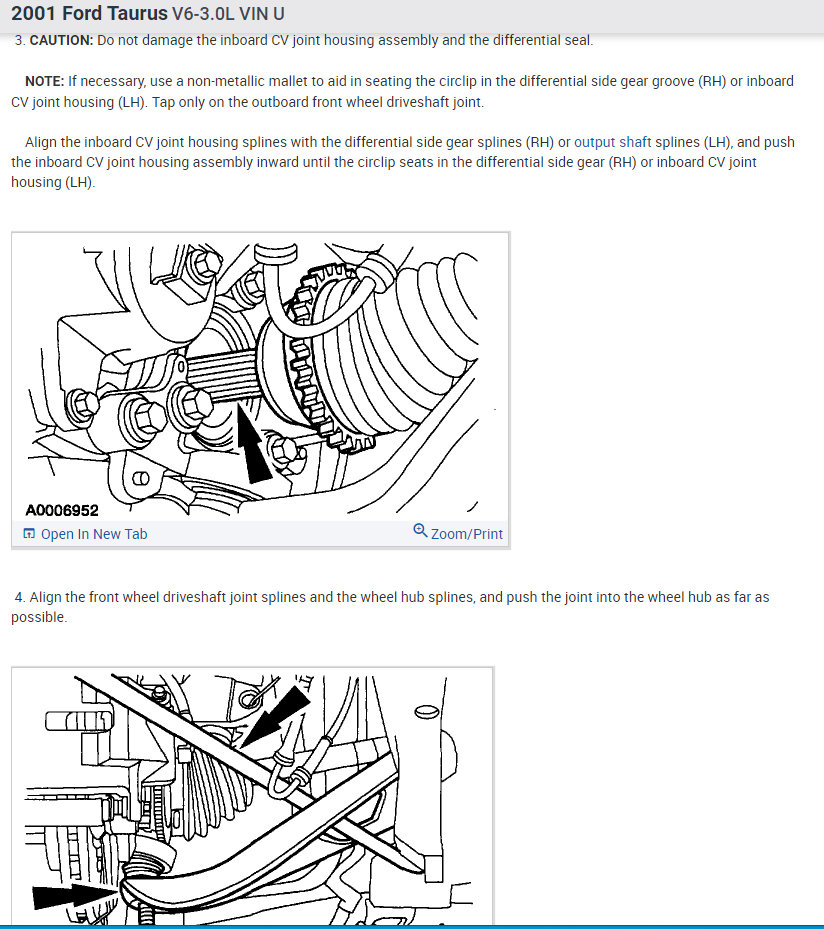 2001 Ford Taurus V6-3.0L VIN U

3. CAUTION: Do not damage the inboard CV joint housing assembly and the differential seal.

NOTE: If necessary, use a non-metallic mallet to aid in seating the circlip in the differential side gear groove (RH) or inboard CV joint housing (LH). Tap only on the outboard front wheel driveshaft joint.

Align the inboard CV joint housing splines with the differential side gear splines (RH) or output shaft splines (LH), and push the inboard CV joint housing assembly inward until the circlip seats in the differential side gear (RH) or inboard CV joint housing (LH).

A0006952

Open In New Tab

Zoom/Print

4. Align the front wheel driveshaft joint splines and the wheel hub splines, and push the joint into the wheel hub as far as possible.