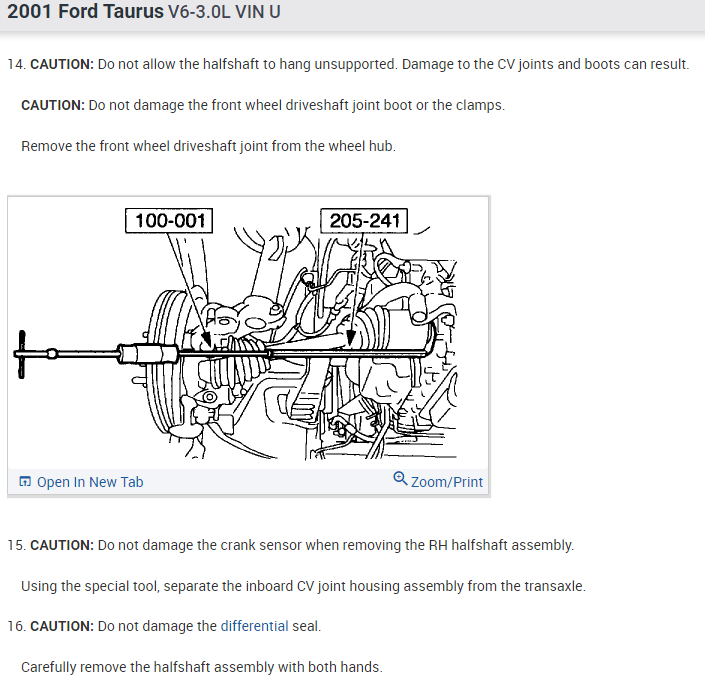 2001 Ford Taurus V6-3.0L VIN U

14. CAUTION: Do not allow the halfshaft to hang unsupported. Damage to the CV joints and boots can result.

CAUTION: Do not damage the front wheel driveshaft joint boot or the clamps.

Remove the front wheel driveshaft joint from the wheel hub.

100-001

205-241

Open In New Tab

Zoom/Print

15. CAUTION: Do not damage the crank sensor when removing the RH halfshaft assembly.

Using the special tool, separate the inboard CV joint housing assembly from the transaxle.

16. CAUTION: Do not damage the differential seal.

Carefully remove the halfshaft assembly with both hands.