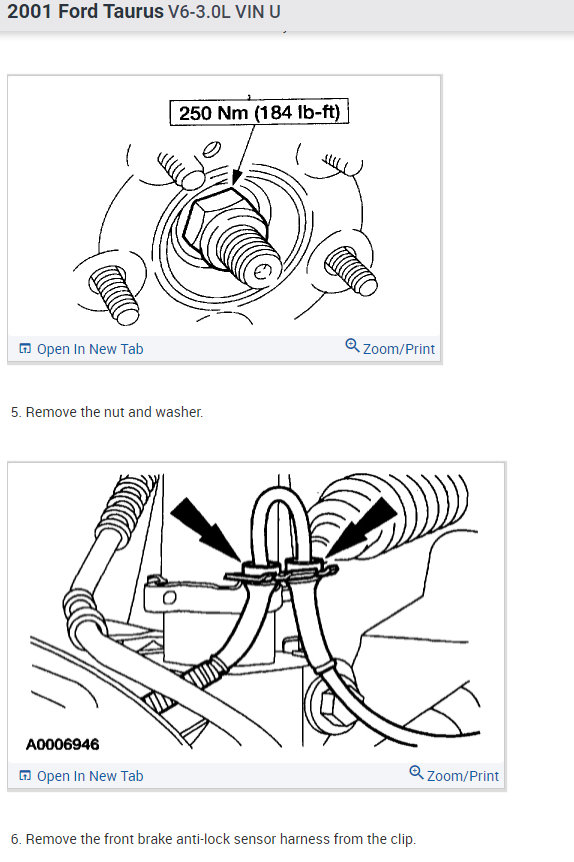 2001 Ford Taurus V6-3.0L VIN U

250 Nm (184 lb-ft)

Open In New Tab

Zoom/Print

5. Remove the nut and washer.

A0006946

Open In New Tab

Zoom/Print

6. Remove the front brake anti-lock sensor harness from the clip.