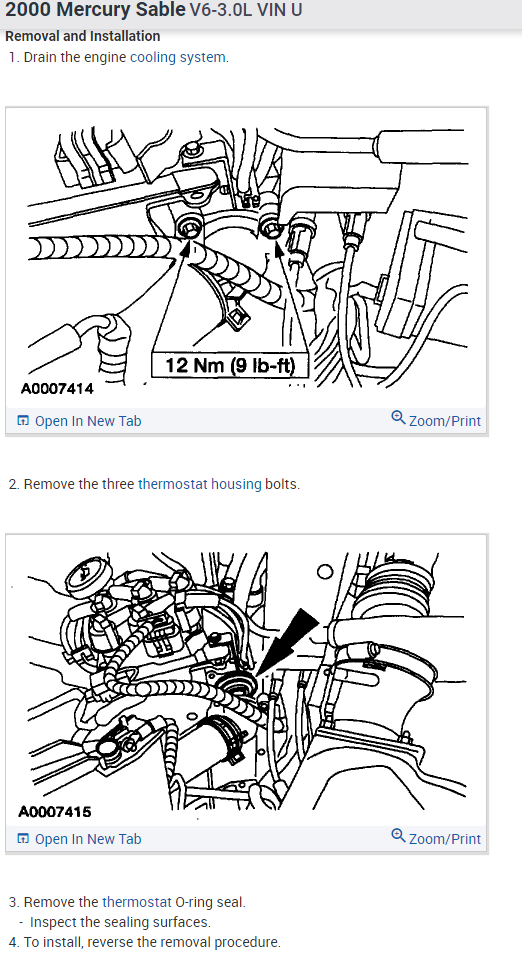 2000 Mercury Sable V6-3.0L VIN U
Removal and Installation
1. Drain the engine cooling system.

12 Nm (9 lb-ft)
A0007414
Open In New Tab
Zoom/Print

2. Remove the three thermostat housing bolts.

A0007415
Open In New Tab
Zoom/Print

3. Remove the thermostat O-ring seal.
- Inspect the sealing surfaces.
4. To install, reverse the removal procedure.